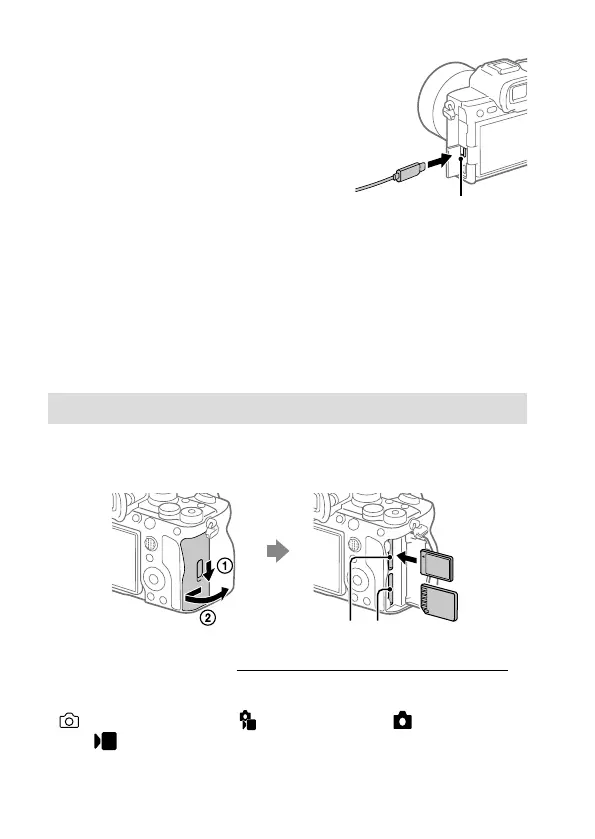 ①

②