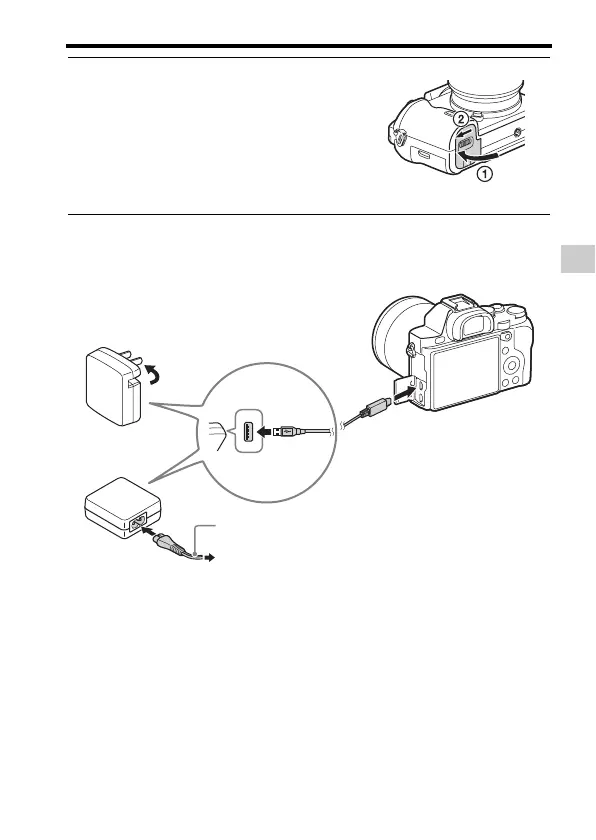 ②
①