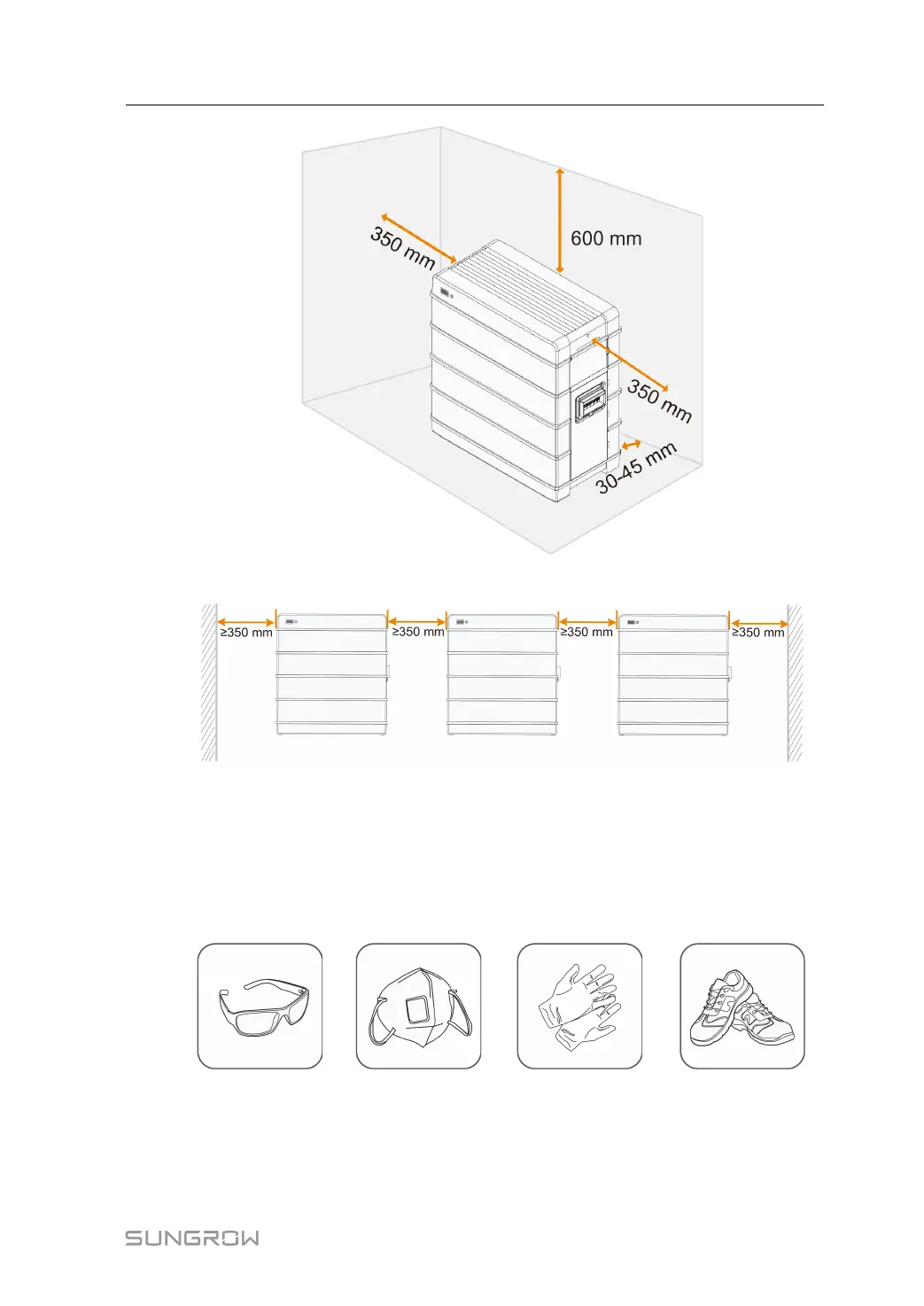 350 mm

600 mm

350 mm

30-45 mm

≥350 mm ≥350 mm ≥350 mm ≥350 mm

SUNGROW