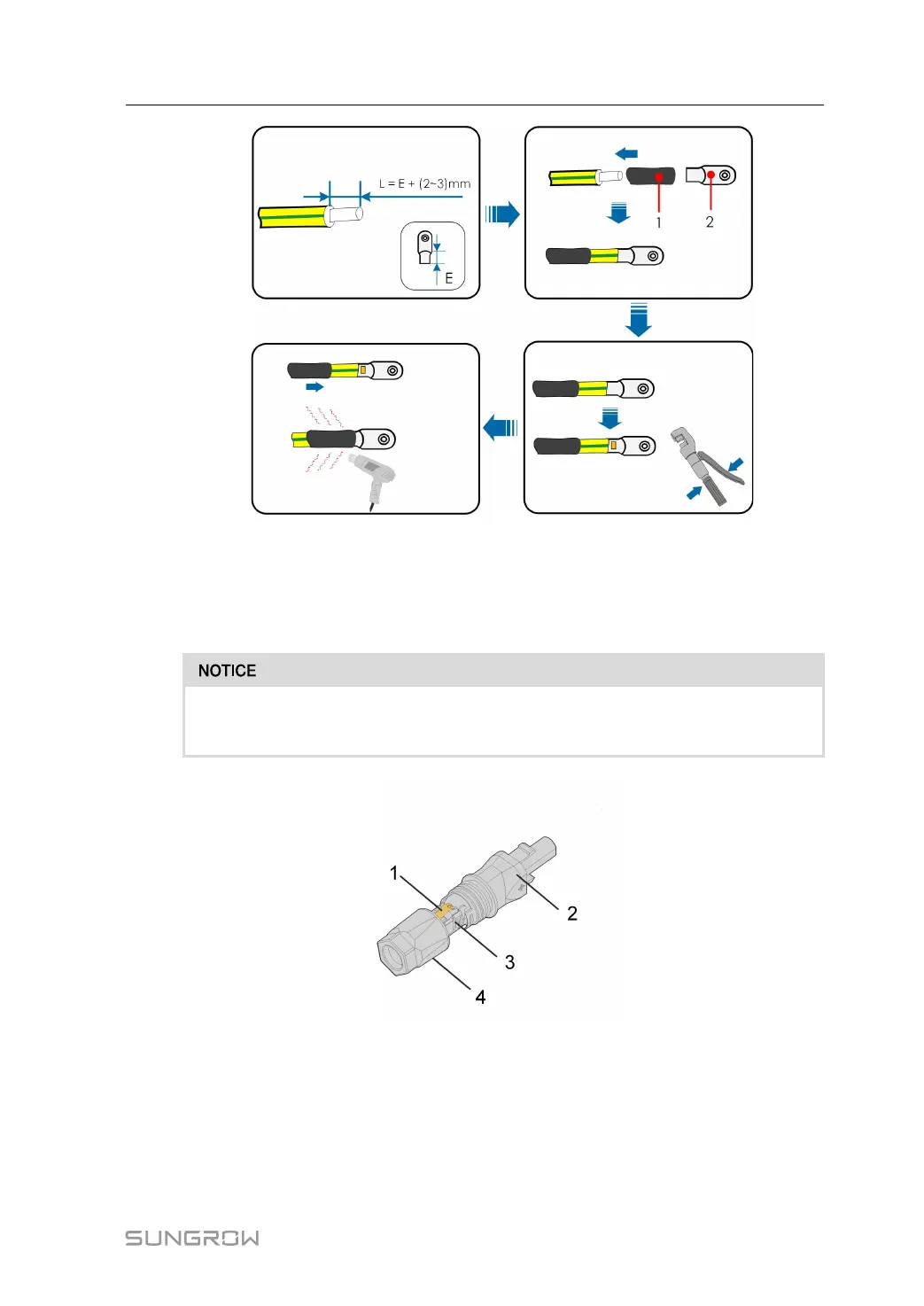 L = E + (2~3)mm

E

1

2

NOTICE

1

2

3

4

SUNGROW