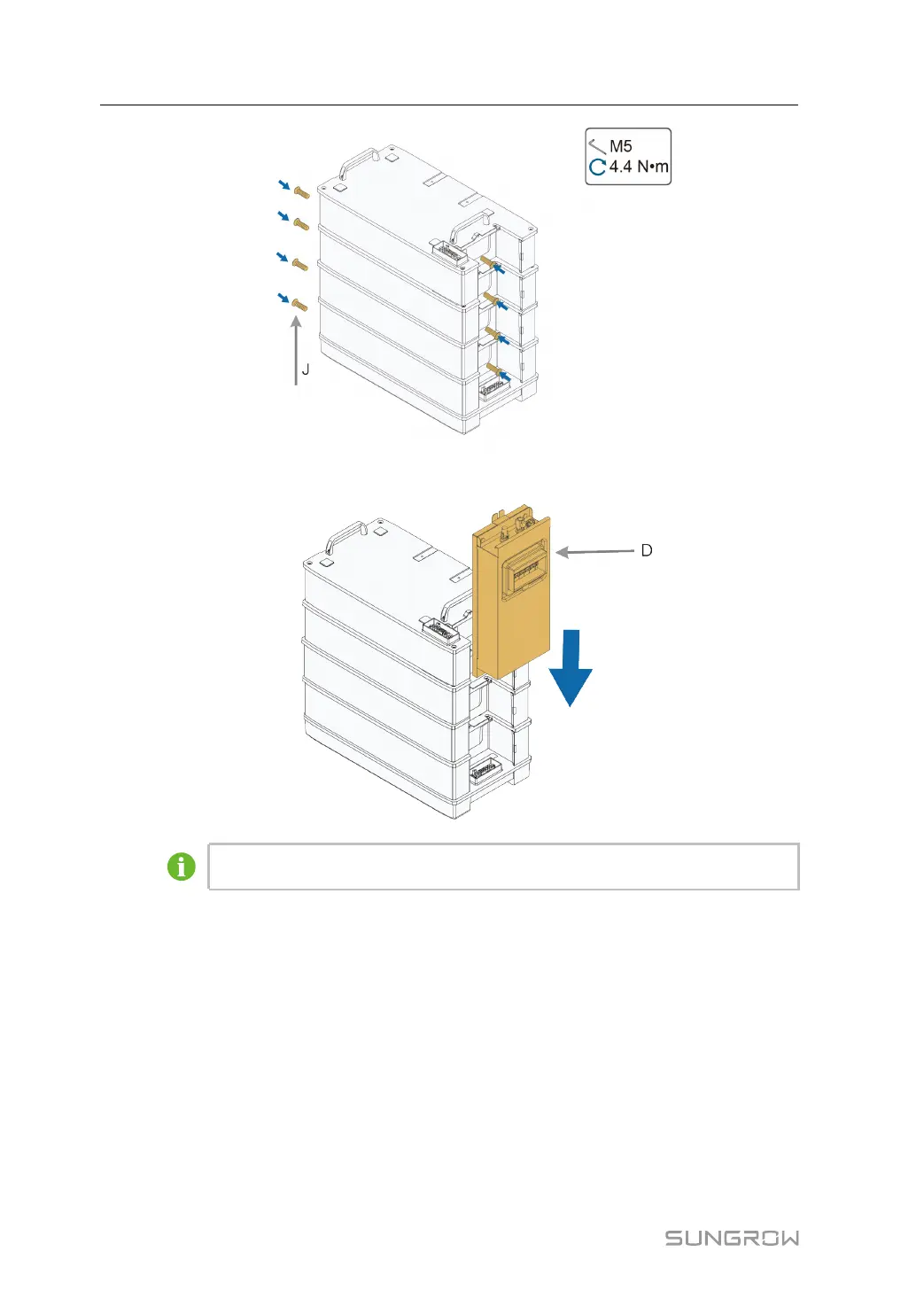 M5
4.4 N•m

J

D

SUNGROW