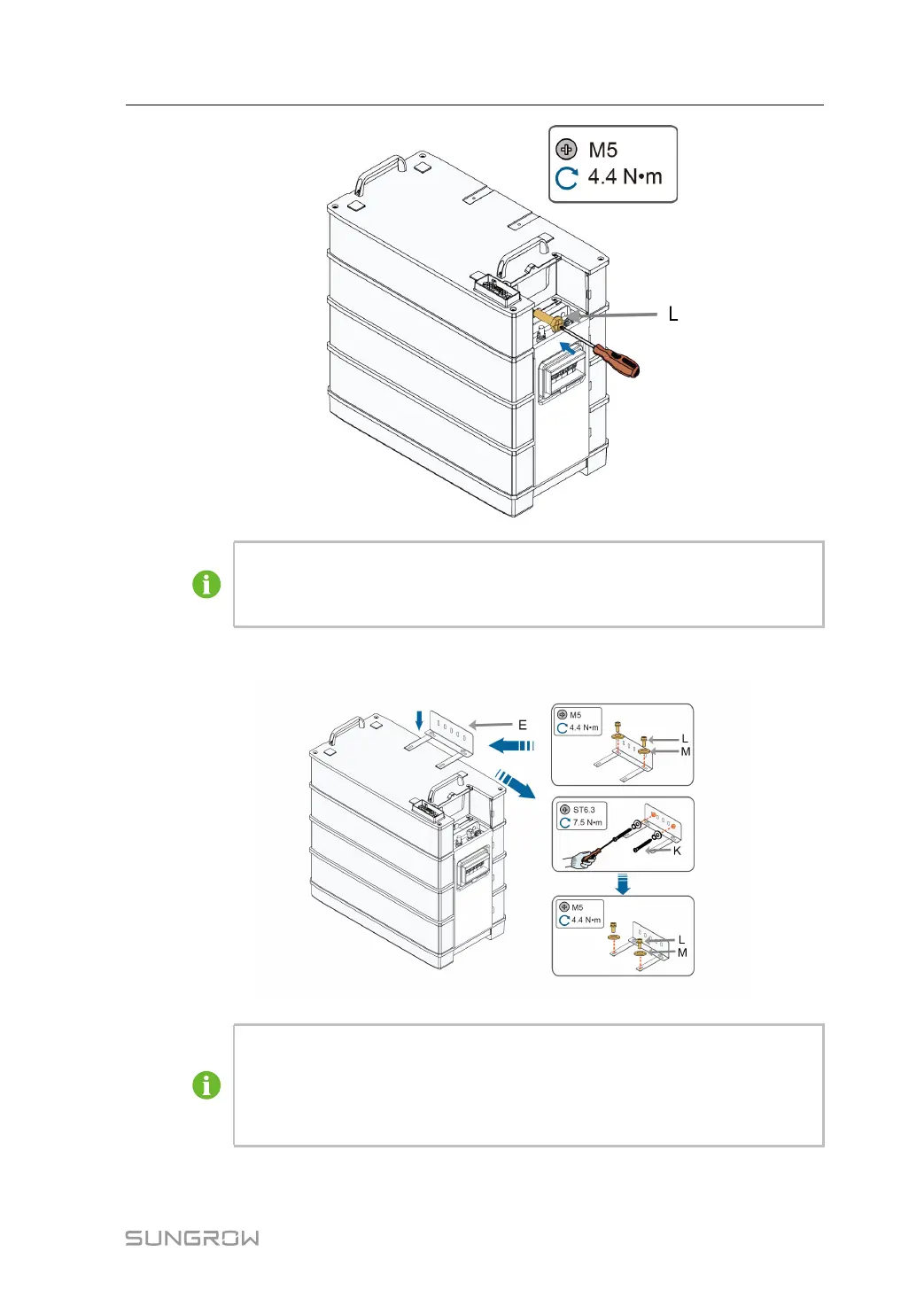 M5
4.4 N•m

L

E

M5
4.4 N•m
L
M

ST6.3
7.5 N•m
K

M5
4.4 N•m
L
M

SUNGROW