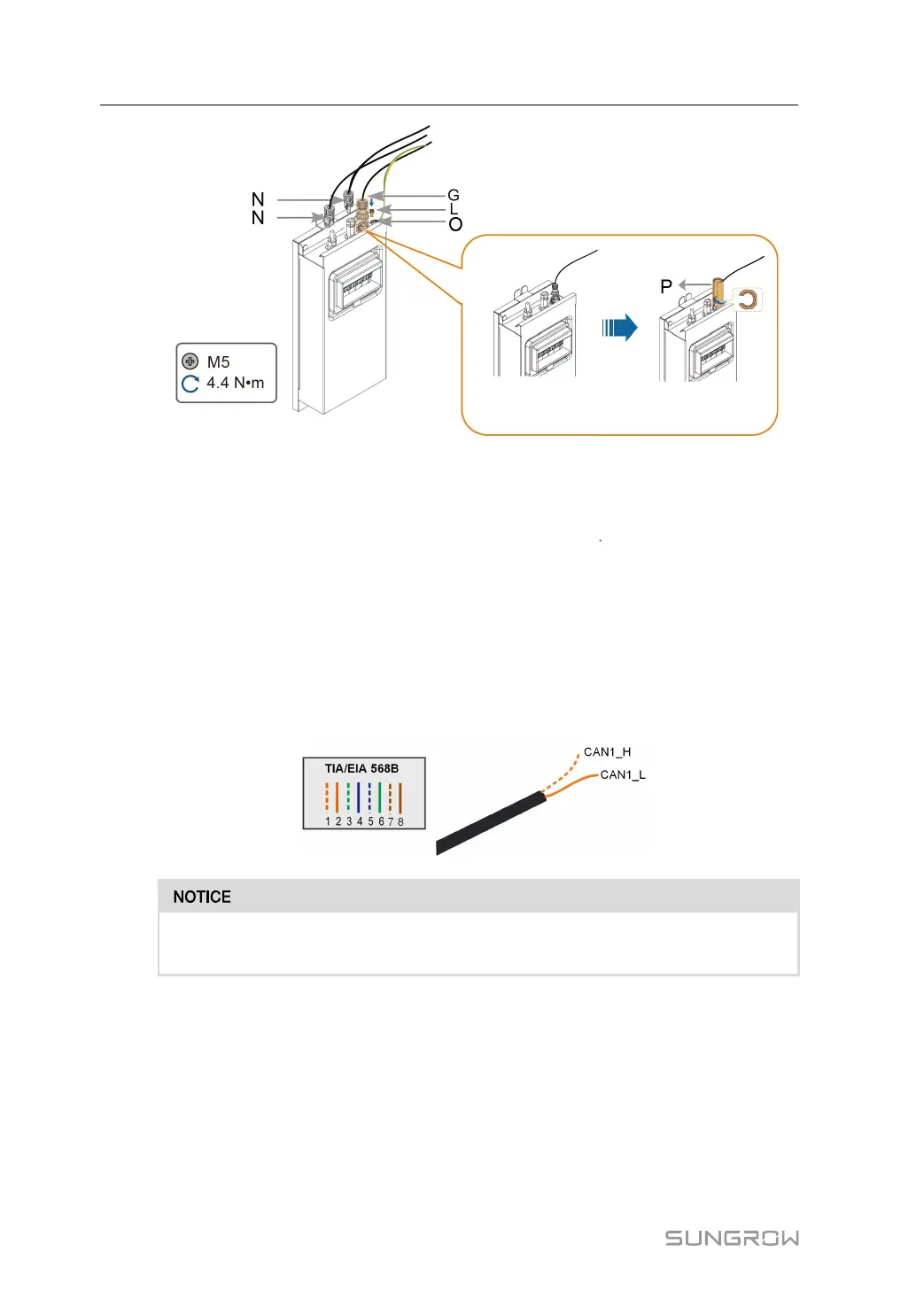 N
N
G
L
O
P
M5
4.4 N•m

TIA/EIA 568B
1 2 3 4 5 6 7 8
CAN1_H
CAN1_L

NOTICE

SUNGROW