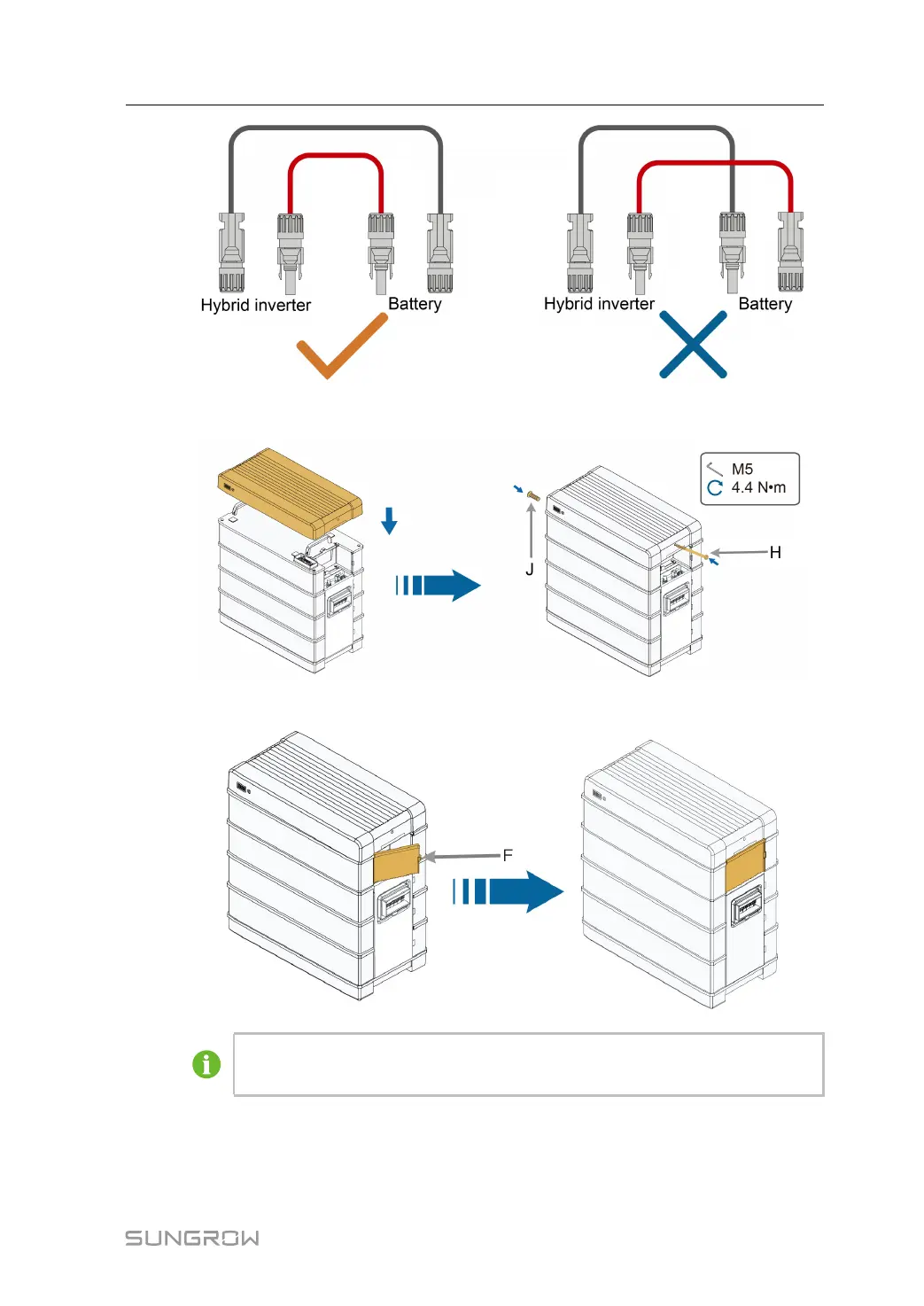 Hybrid inverter

Battery

Hybrid inverter

Battery

M5

4.4 N•m

J

H

F

SUNGROW