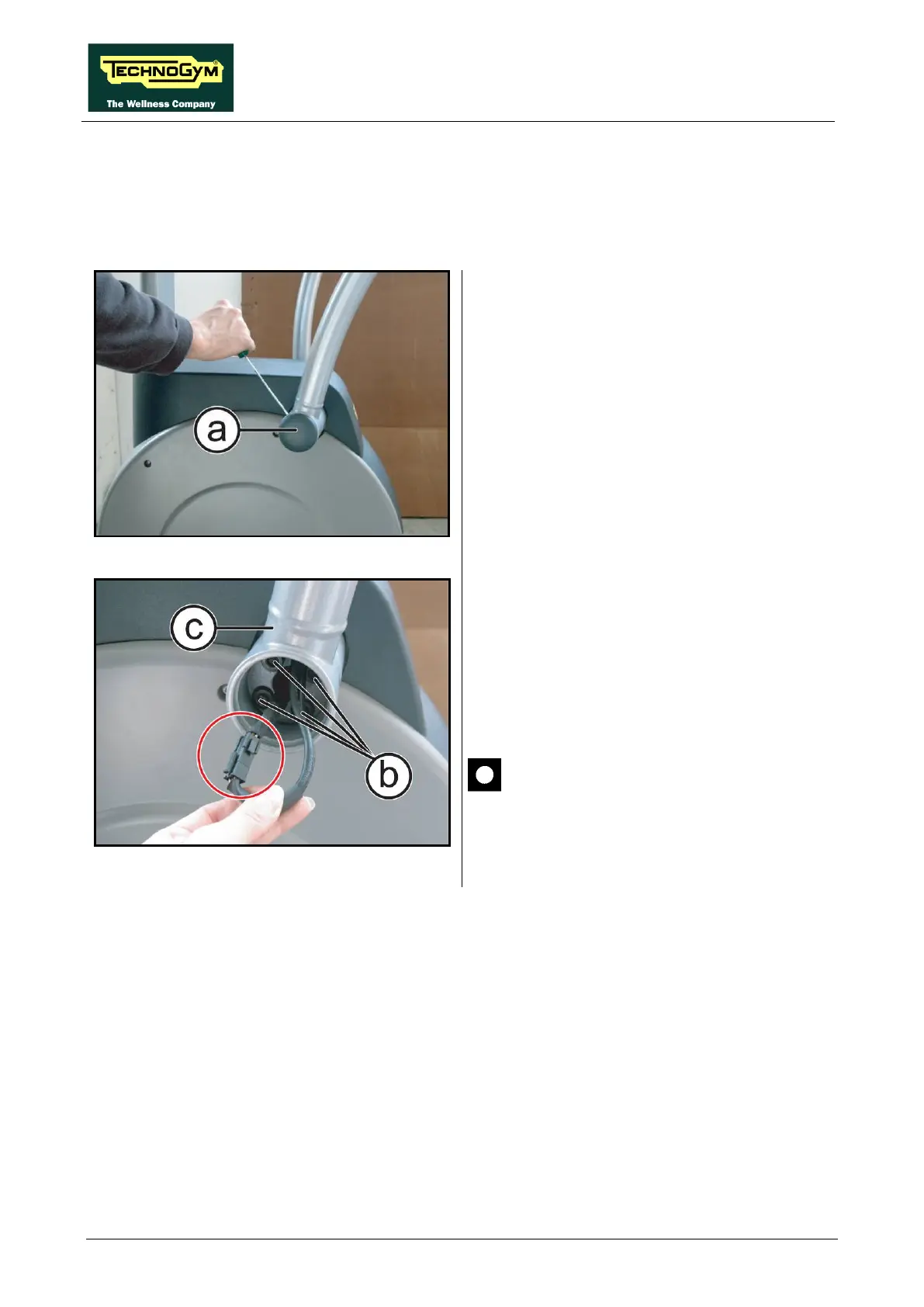 TECHNOGYM®
The Wellness Company

a

c

b