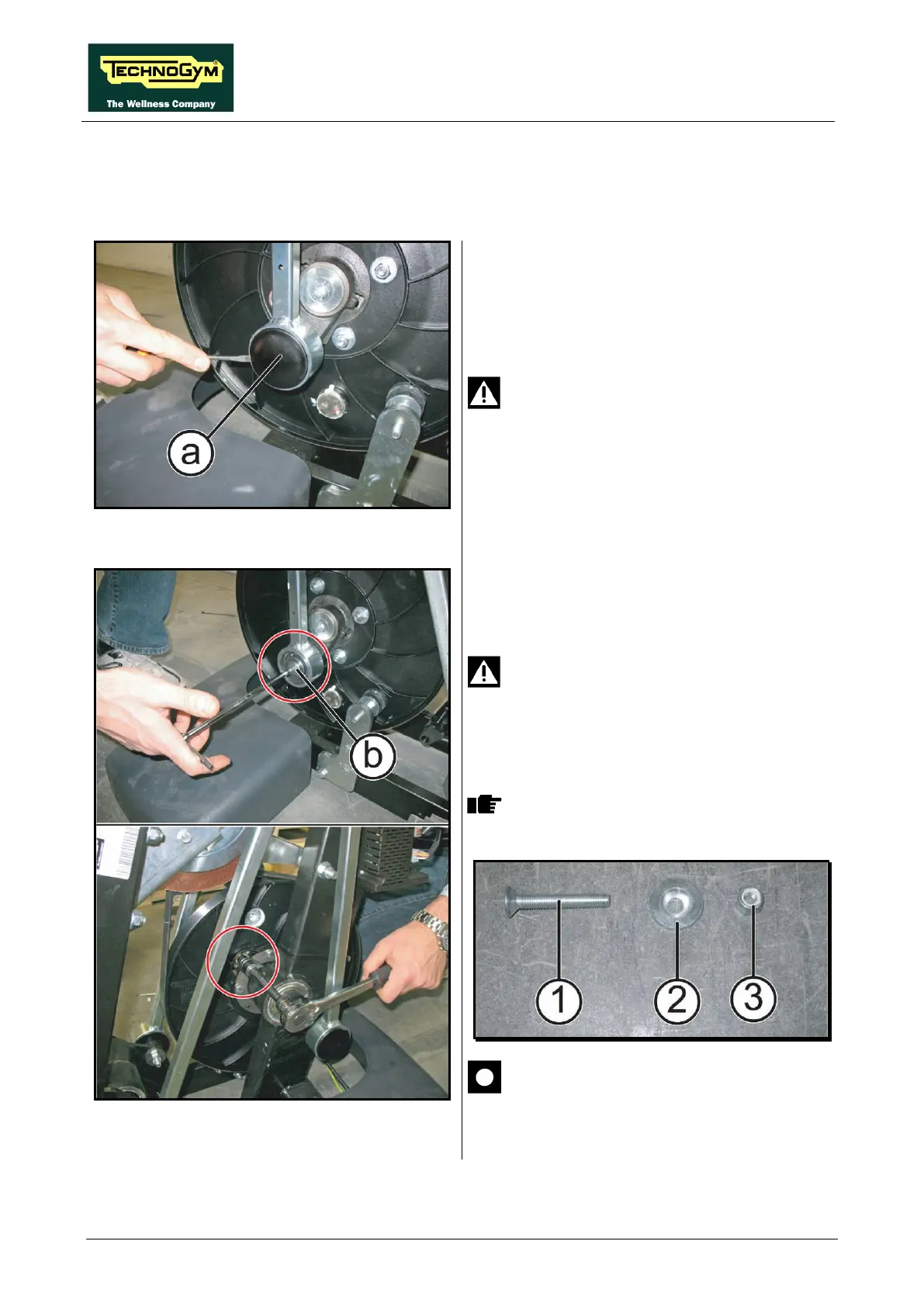 TECHNOGYM®
The Wellness Company

a

b

1 2 3