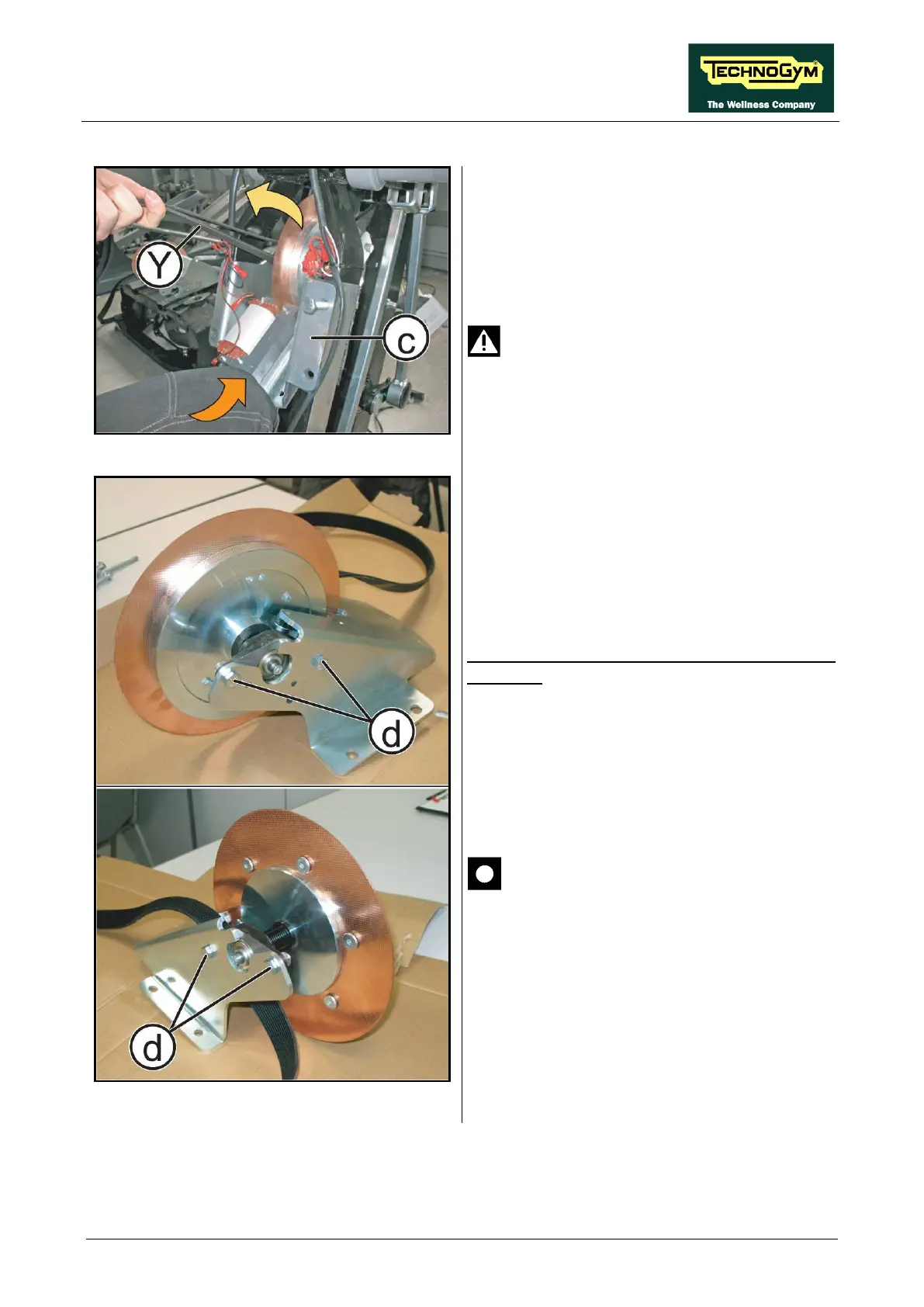 TECHNOGYM
The Wellness Company

Y

c

d

d