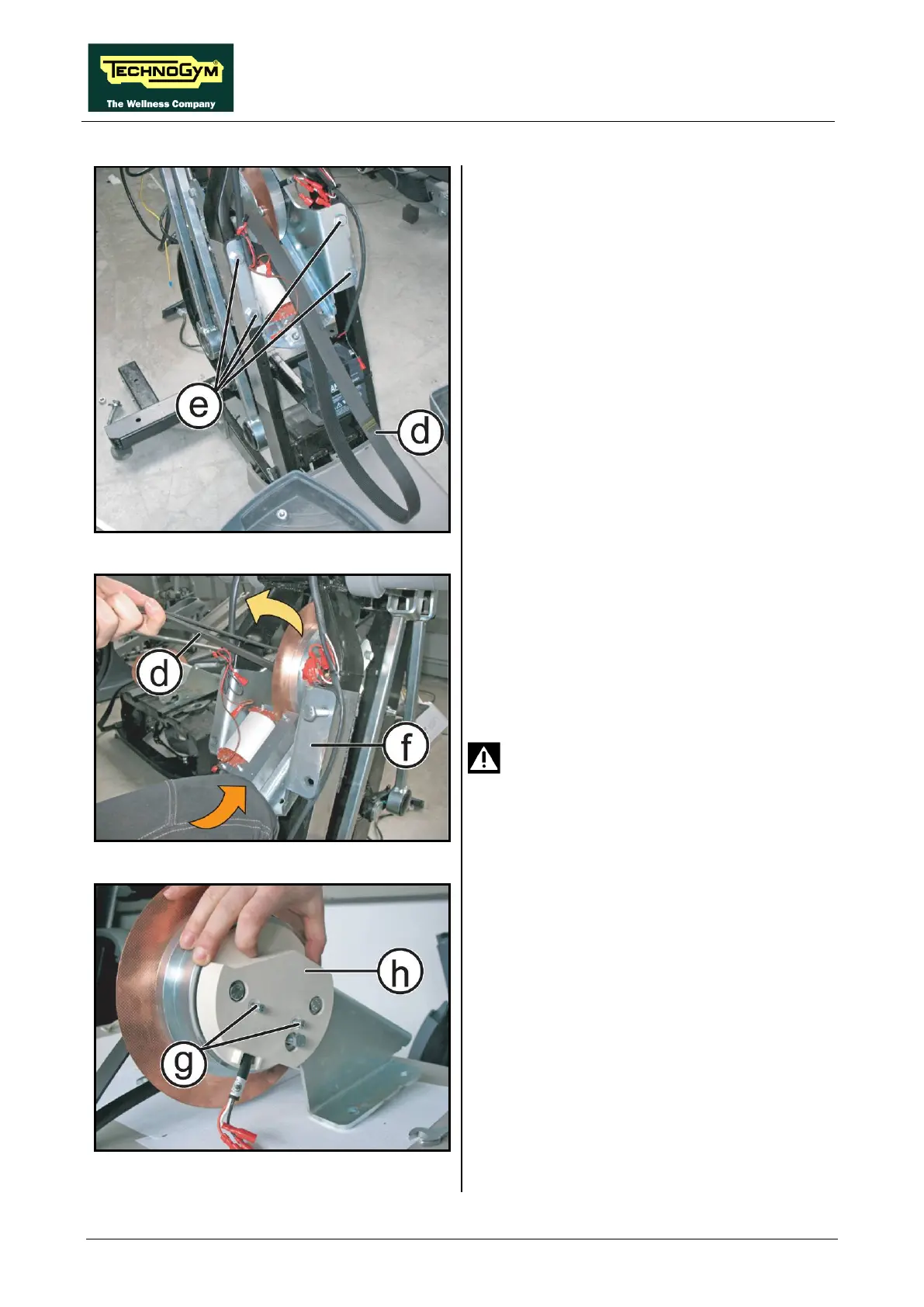 TECHNOGYM
The Wellness Company

e

d

d

f

h

g