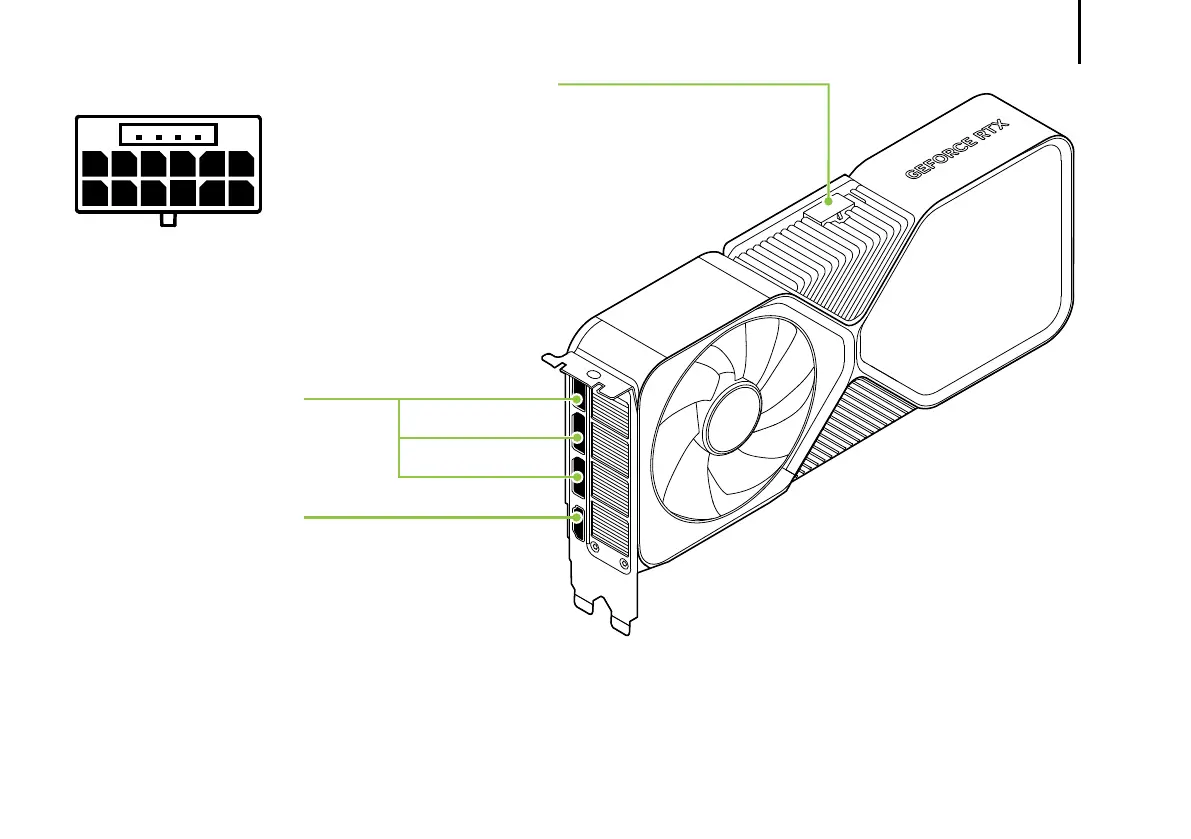 GEFORCE RTX