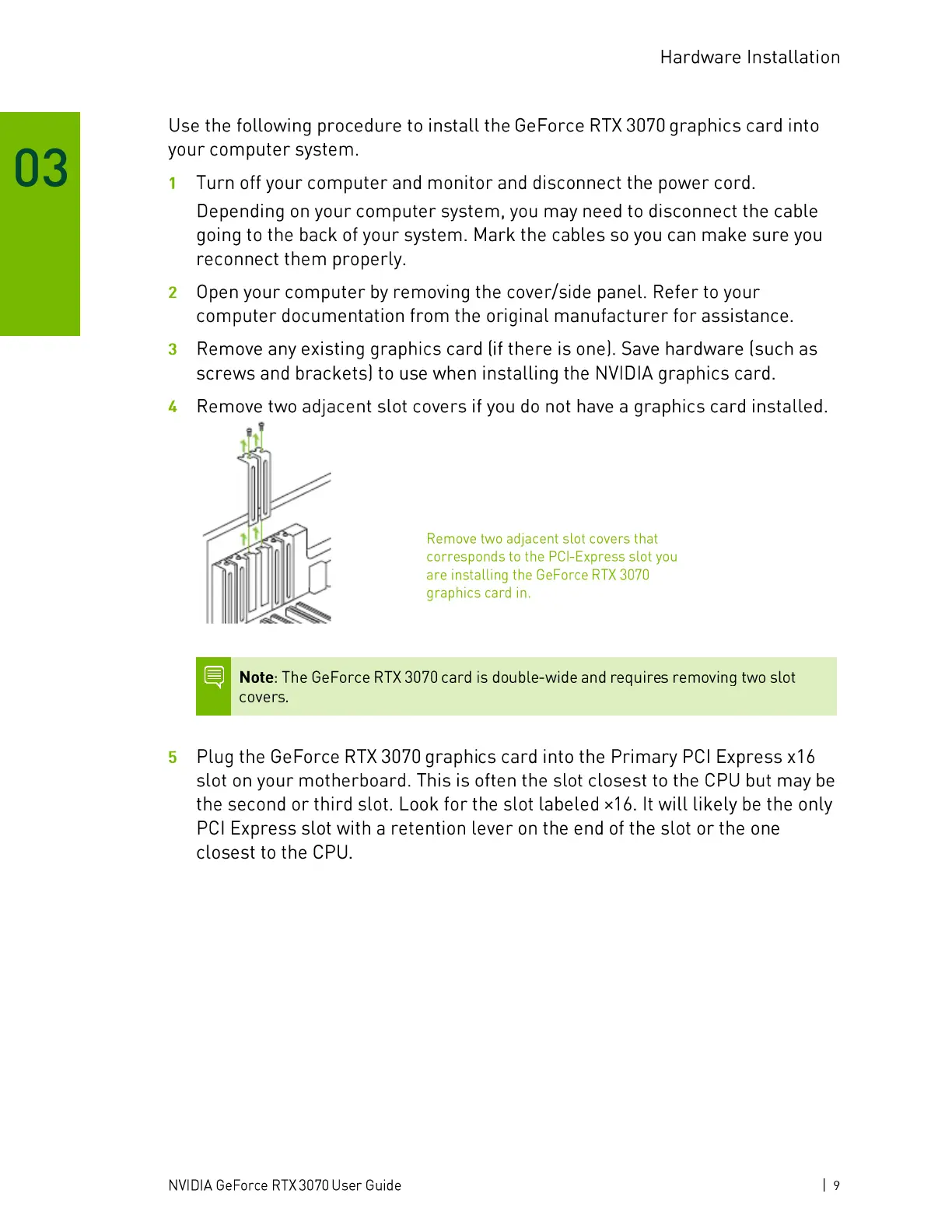 Hardware Installation

03

Use the following procedure to install the GeForce RTX 3070 graphics card into your computer system.

1 Turn off your computer and monitor and disconnect the power cord.

Depending on your computer system, you may need to disconnect the cable going to the back of your system. Mark the cables so you can make sure you reconnect them properly.

2 Open your computer by removing the cover/side panel. Refer to your computer documentation from the original manufacturer for assistance.

3 Remove any existing graphics card (if there is one). Save hardware (such as screws and brackets) to use when installing the NVIDIA graphics card.

4 Remove two adjacent slot covers if you do not have a graphics card installed.

Remove two adjacent slot covers that corresponds to the PCI-Express slot you are installing the GeForce RTX 3070 graphics card in.

Note: The GeForce RTX 3070 card is double-wide and requires removing two slot covers.

5 Plug the GeForce RTX 3070 graphics card into the Primary PCI Express x16 slot on your motherboard. This is often the slot closest to the CPU but may be the second or third slot. Look for the slot labeled ×16. It will likely be the only PCI Express slot with a retention lever on the end of the slot or the one closest to the CPU.

NVIDIA GeForce RTX 3070 User Guide | 9