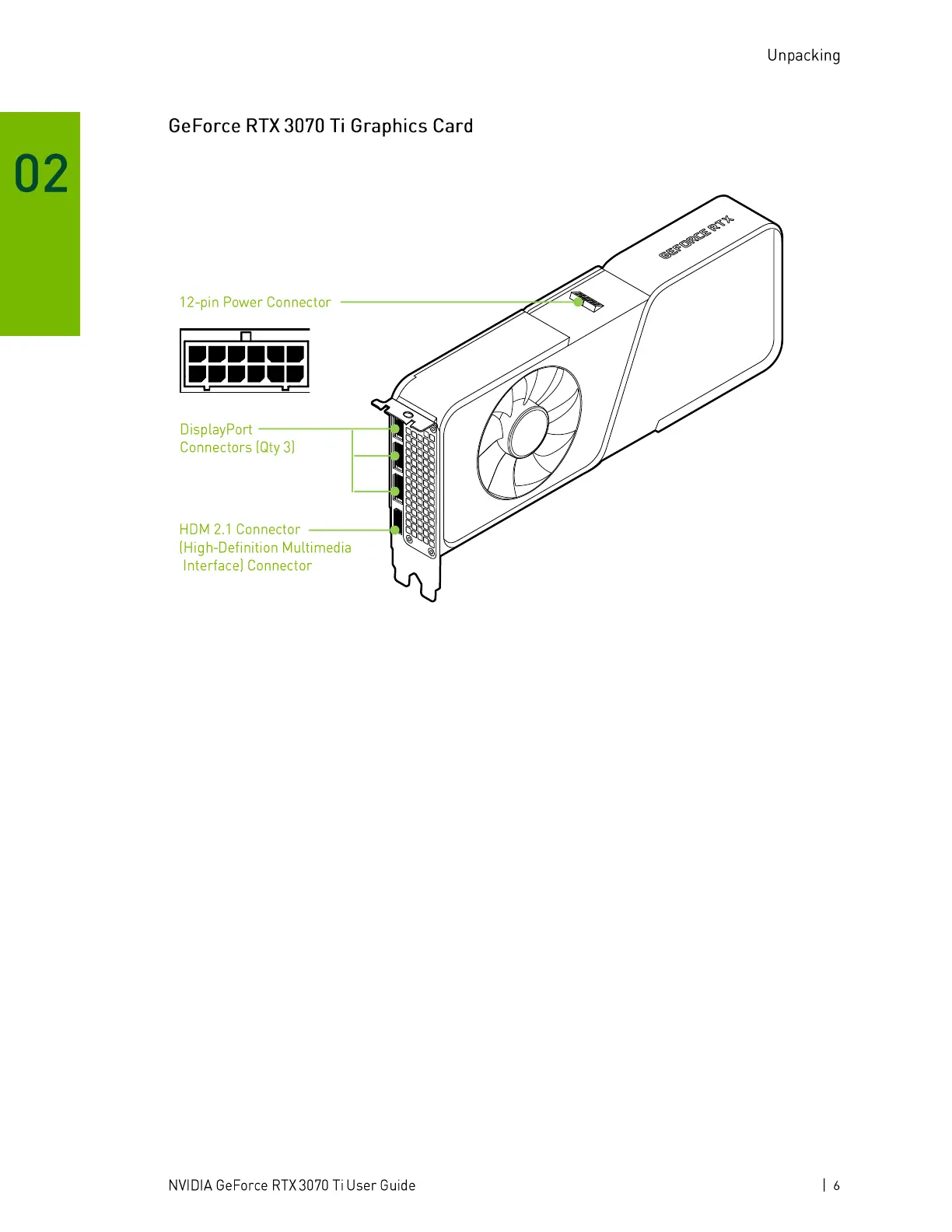 Unpacking

02

GeForce RTX 3070 Ti Graphics Card

GEFORCE RTX

12-pin Power Connector

DisplayPort Connectors (Qty 3)

HDM 2.1 Connector (High-Definition Multimedia Interface) Connector

NVIDIA GeForce RTX 3070 Ti User Guide | 6