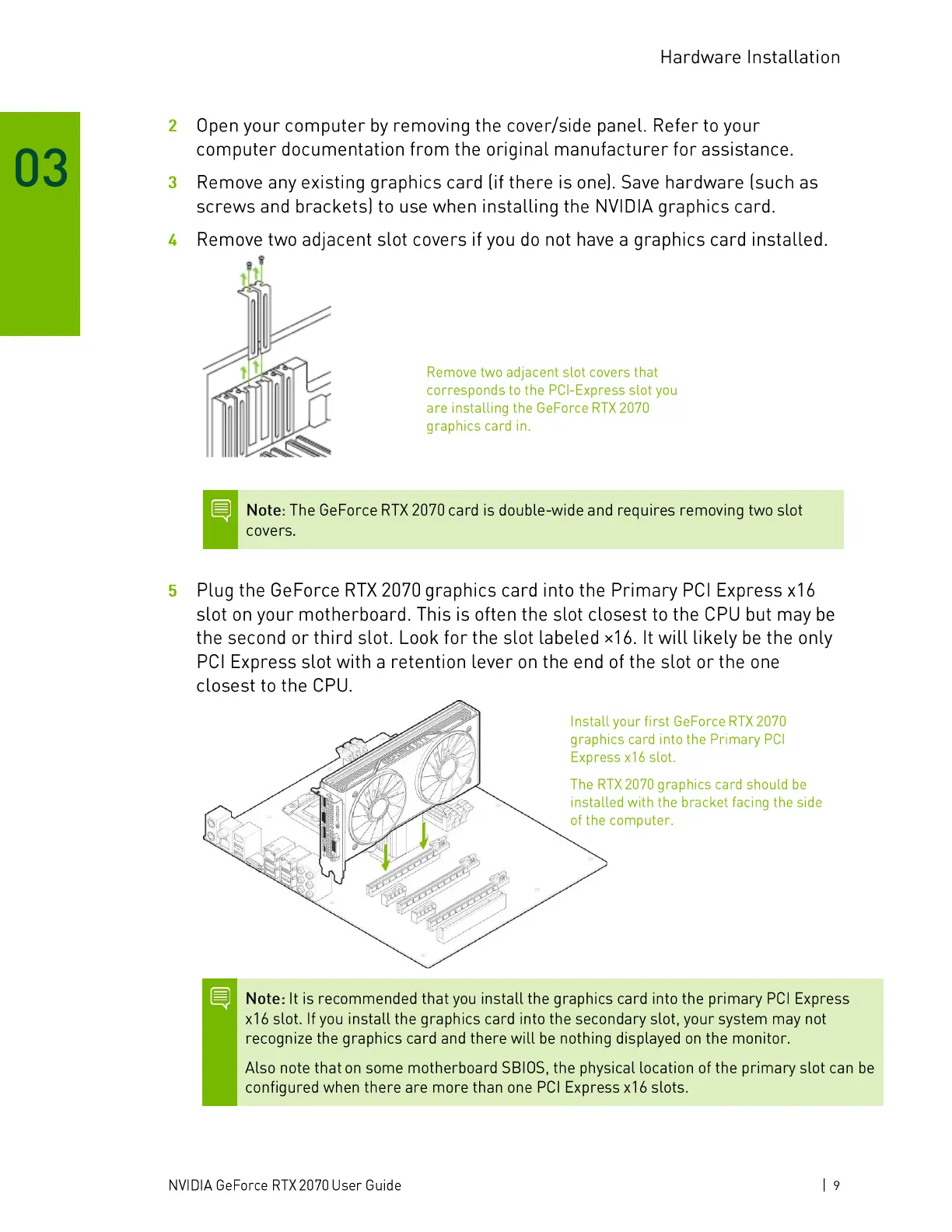 Hardware Installation

03

2 Open your computer by removing the cover/side panel. Refer to your computer documentation from the original manufacturer for assistance.

3 Remove any existing graphics card (if there is one). Save hardware (such as screws and brackets) to use when installing the NVIDIA graphics card.

4 Remove two adjacent slot covers if you do not have a graphics card installed.

Remove two adjacent slot covers that corresponds to the PCI-Express slot you are installing the GeForce RTX 2070 graphics card in.

Note: The GeForce RTX 2070 card is double-wide and requires removing two slot covers.

5 Plug the GeForce RTX 2070 graphics card into the Primary PCI Express x16 slot on your motherboard. This is often the slot closest to the CPU but may be the second or third slot. Look for the slot labeled ×16. It will likely be the only PCI Express slot with a retention lever on the end of the slot or the one closest to the CPU.

Install your first GeForce RTX 2070 graphics card into the Primary PCI Express x16 slot.

The RTX 2070 graphics card should be installed with the bracket facing the side of the computer.

Note: It is recommended that you install the graphics card into the primary PCI Express x16 slot. If you install the graphics card into the secondary slot, your system may not recognize the graphics card and there will be nothing displayed on the monitor.

Also note that on some motherboard SBIOS, the physical location of the primary slot can be configured when there are more than one PCI Express x16 slots.

NVIDIA GeForce RTX 2070 User Guide | 9