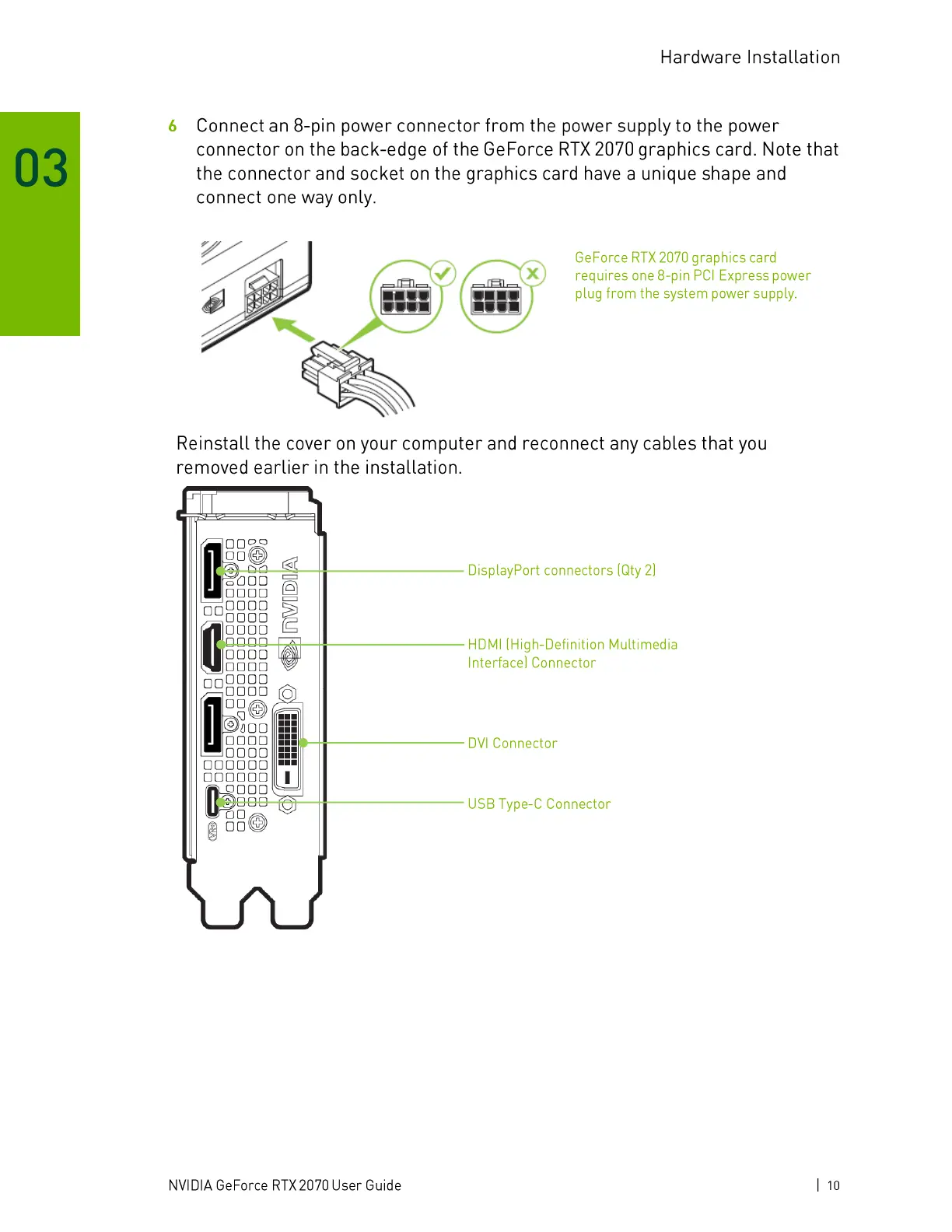 Hardware Installation

03

6 Connect an 8-pin power connector from the power supply to the power connector on the back-edge of the GeForce RTX 2070 graphics card. Note that the connector and socket on the graphics card have a unique shape and connect one way only.

GeForce RTX 2070 graphics card requires one 8-pin PCI Express power plug from the system power supply.

Reinstall the cover on your computer and reconnect any cables that you removed earlier in the installation.

NVIDIA

DisplayPort connectors (Qty 2)

HDMI (High-Definition Multimedia Interface) Connector

DVI Connector

USB Type-C Connector

NVIDIA GeForce RTX 2070 User Guide | 10