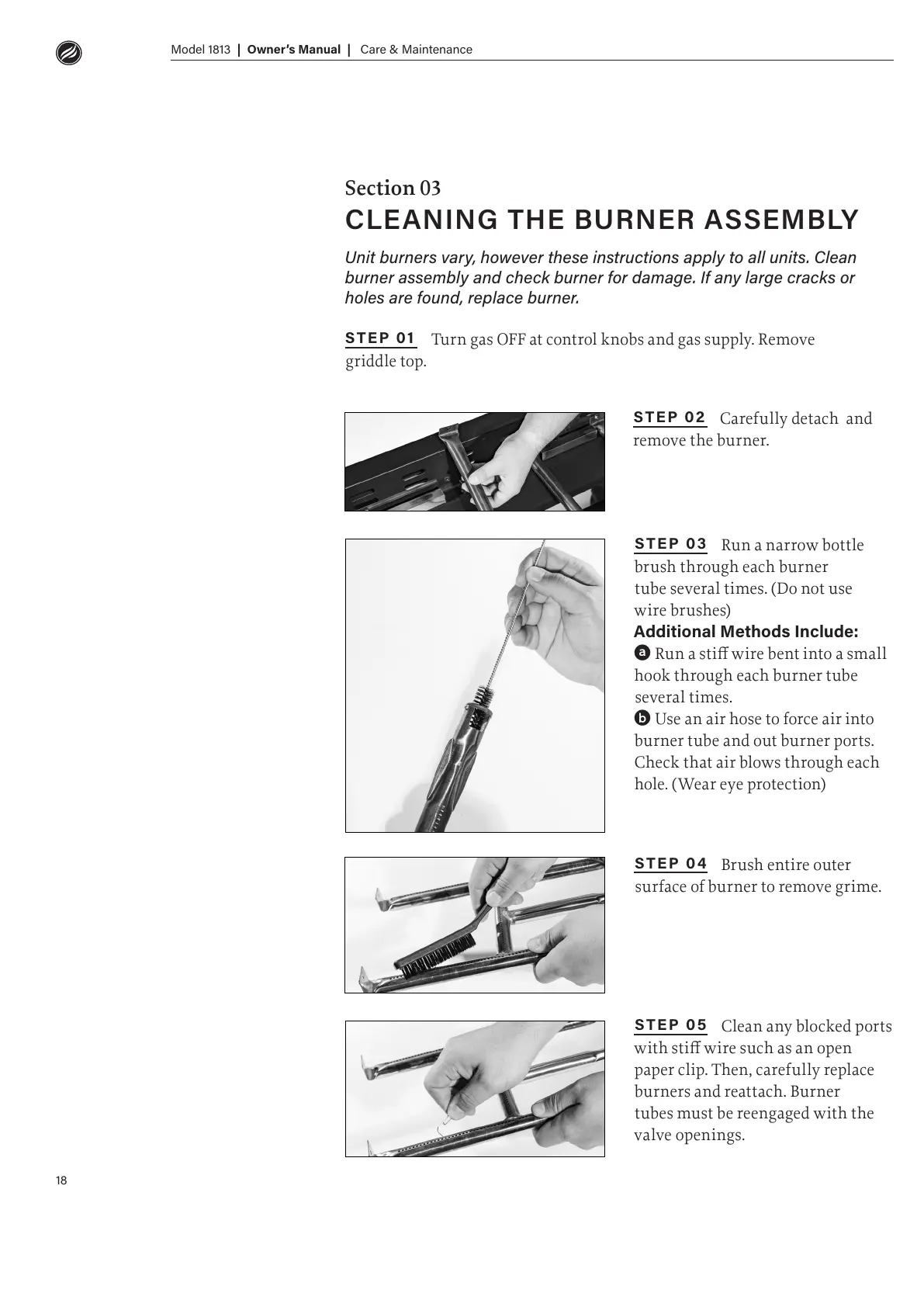 Model 1813 | Owner's Manual | Care & Maintenance

Section 03
CLEANING THE BURNER ASSEMBLY

Unit burners vary, however these instructions apply to all units. Clean burner assembly and check burner for damage. If any large cracks or holes are found, replace burner.

STEP 01 Turn gas OFF at control knobs and gas supply. Remove griddle top.

STEP 02 Carefully detach and remove the burner.

STEP 03 Run a narrow bottle brush through each burner tube several times. (Do not use wire brushes)
Additional Methods Include:
a Run a stiff wire bent into a small hook through each burner tube several times.
b Use an air hose to force air into burner tube and out burner ports. Check that air blows through each hole. (Wear eye protection)

STEP 04 Brush entire outer surface of burner to remove grime.

STEP 05 Clean any blocked ports with stiff wire such as an open paper clip. Then, carefully replace burners and reattach. Burner tubes must be reengaged with the valve openings.

18