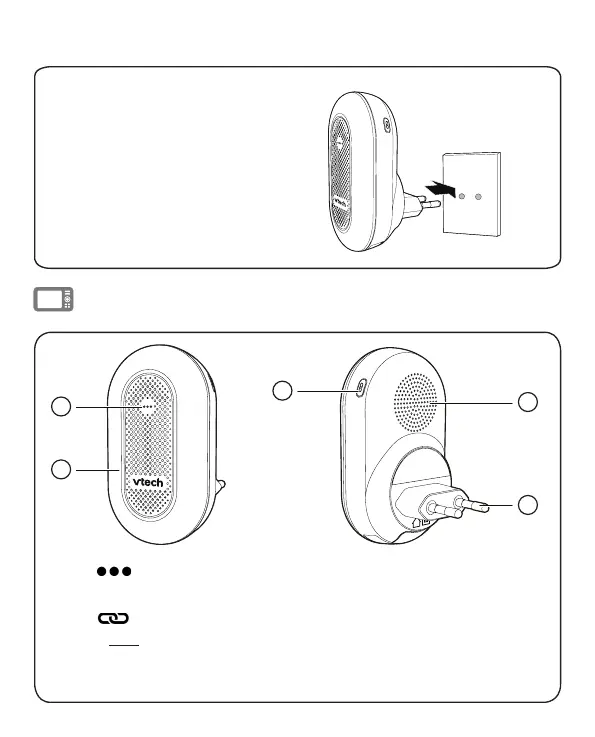 vtech