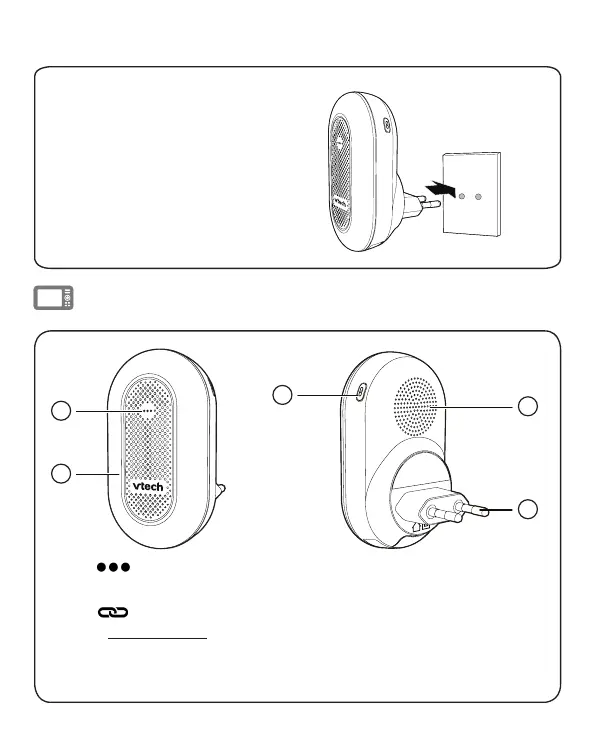 vtech

vtech