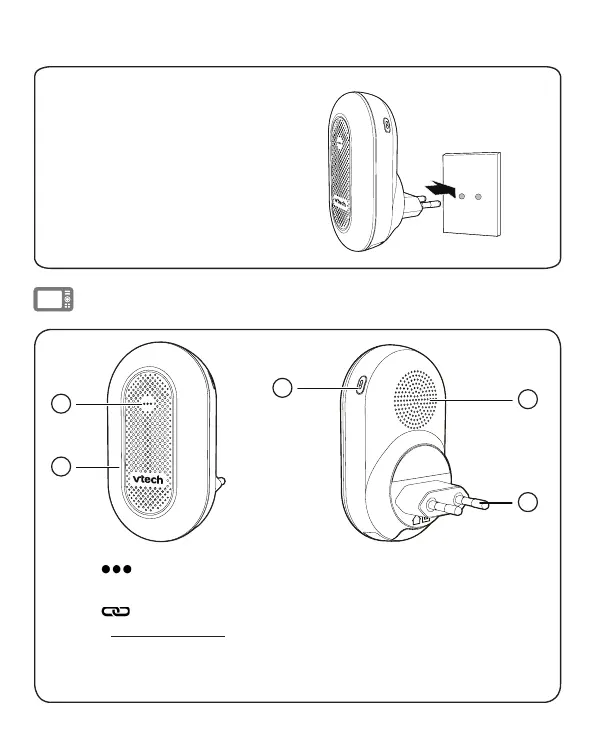 vtech