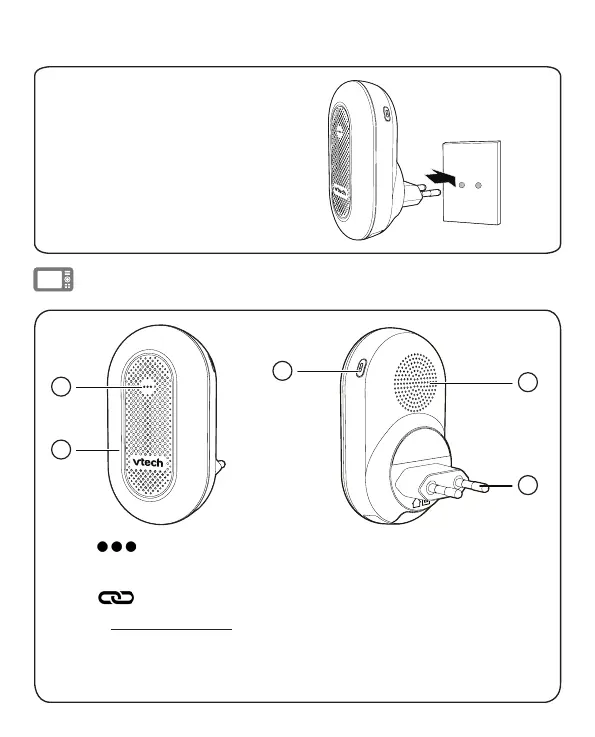 vtech