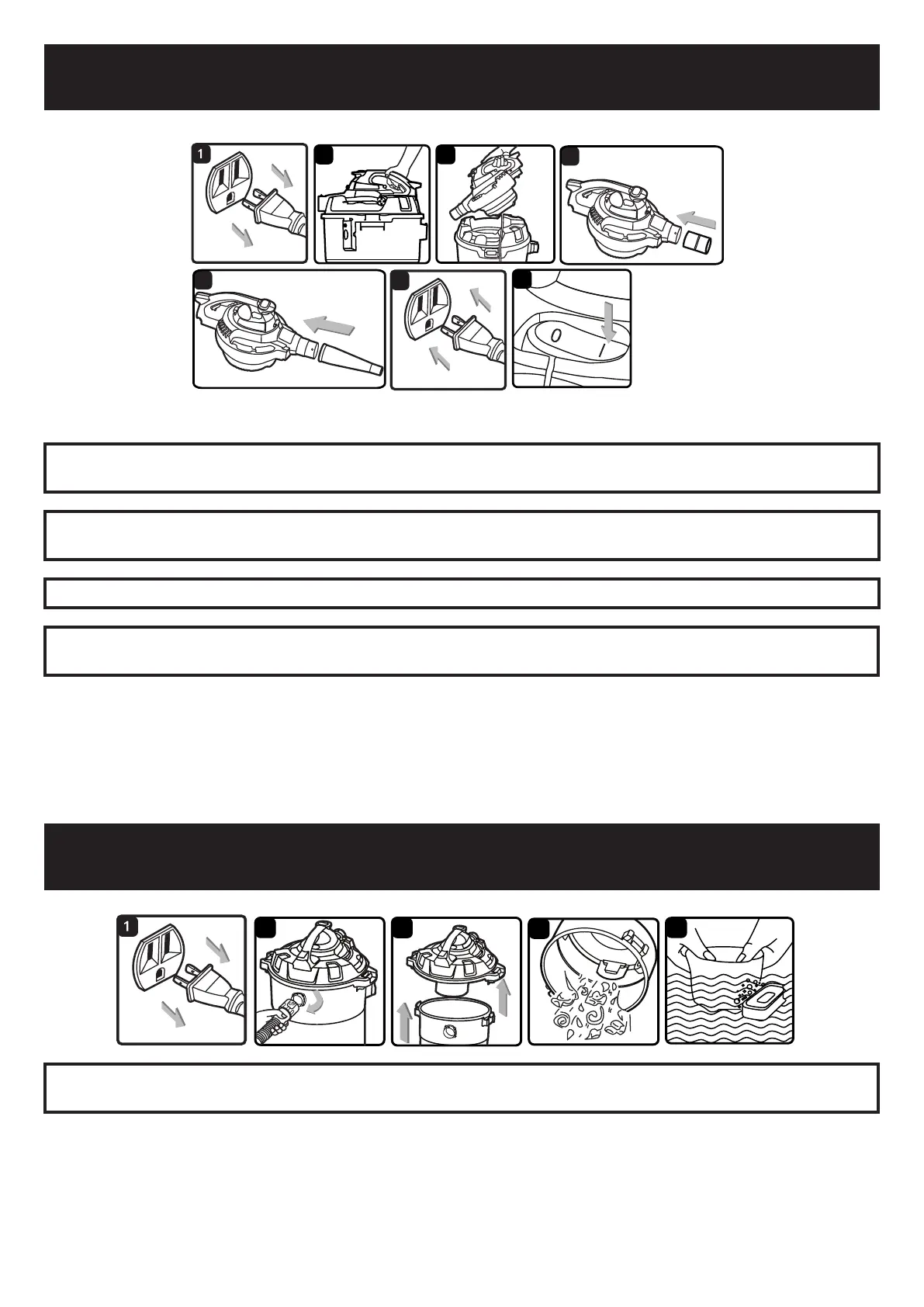 1

0 I

1