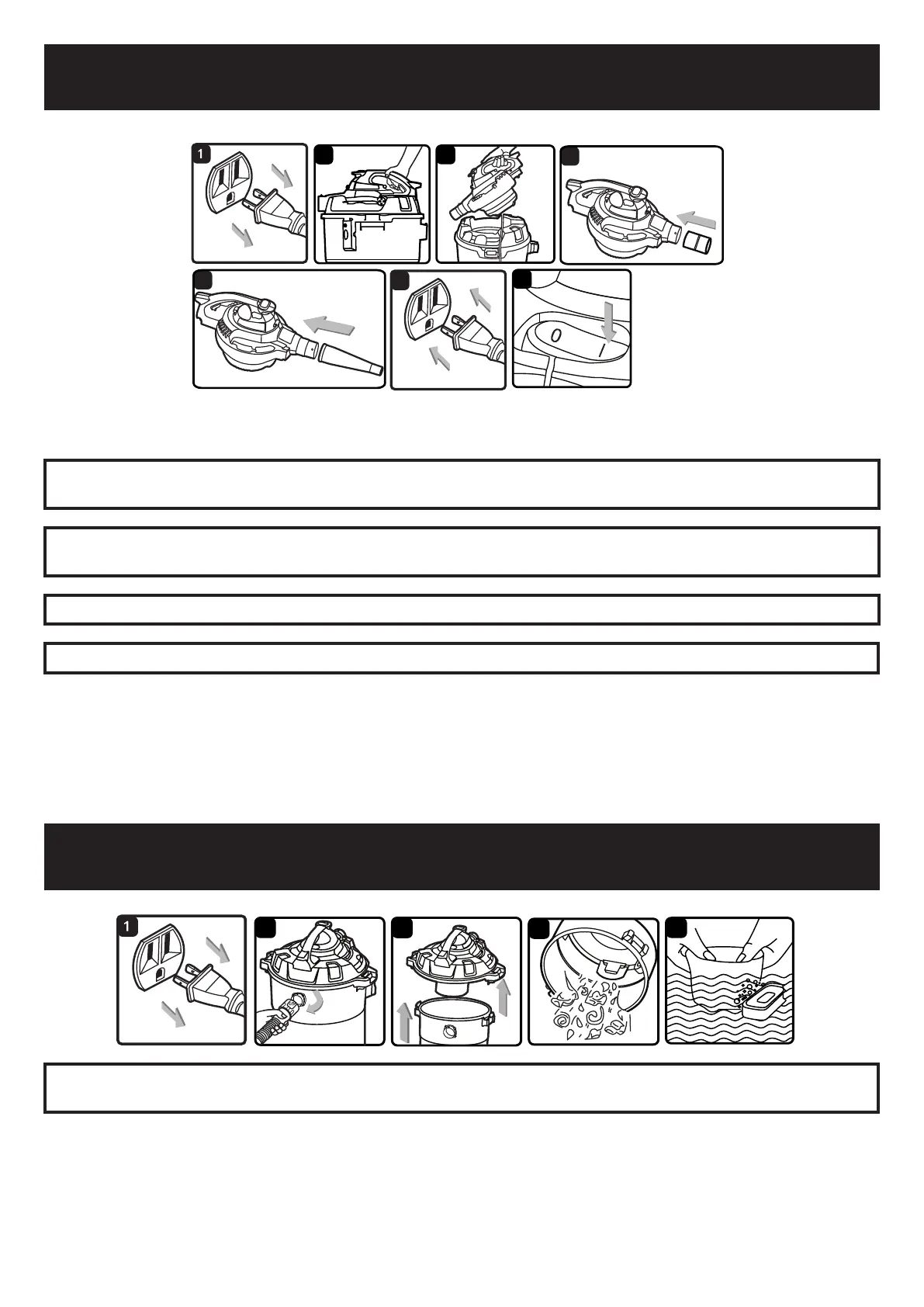 1

0
I

1