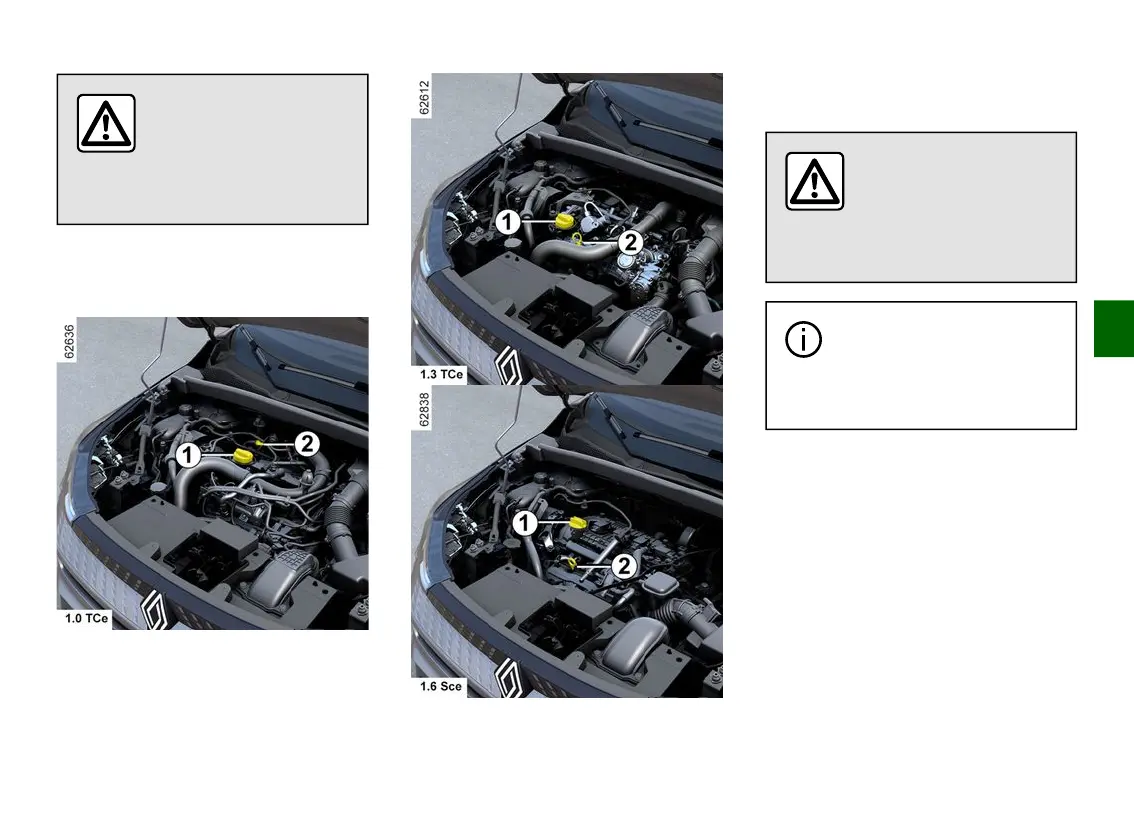 62636

1

2

1.0 TCe

62612

1

2

1.3 TCe

62838

1

2

1.6 Sce