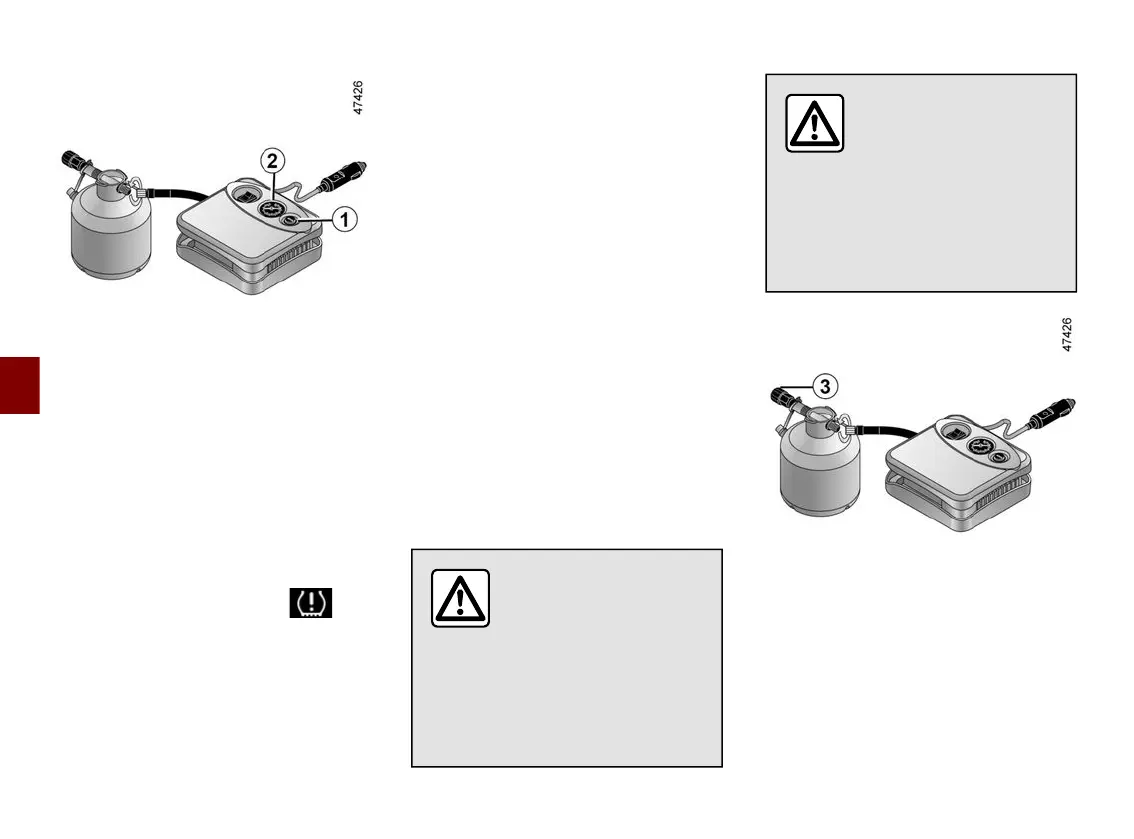 47426

2

1

47426

3