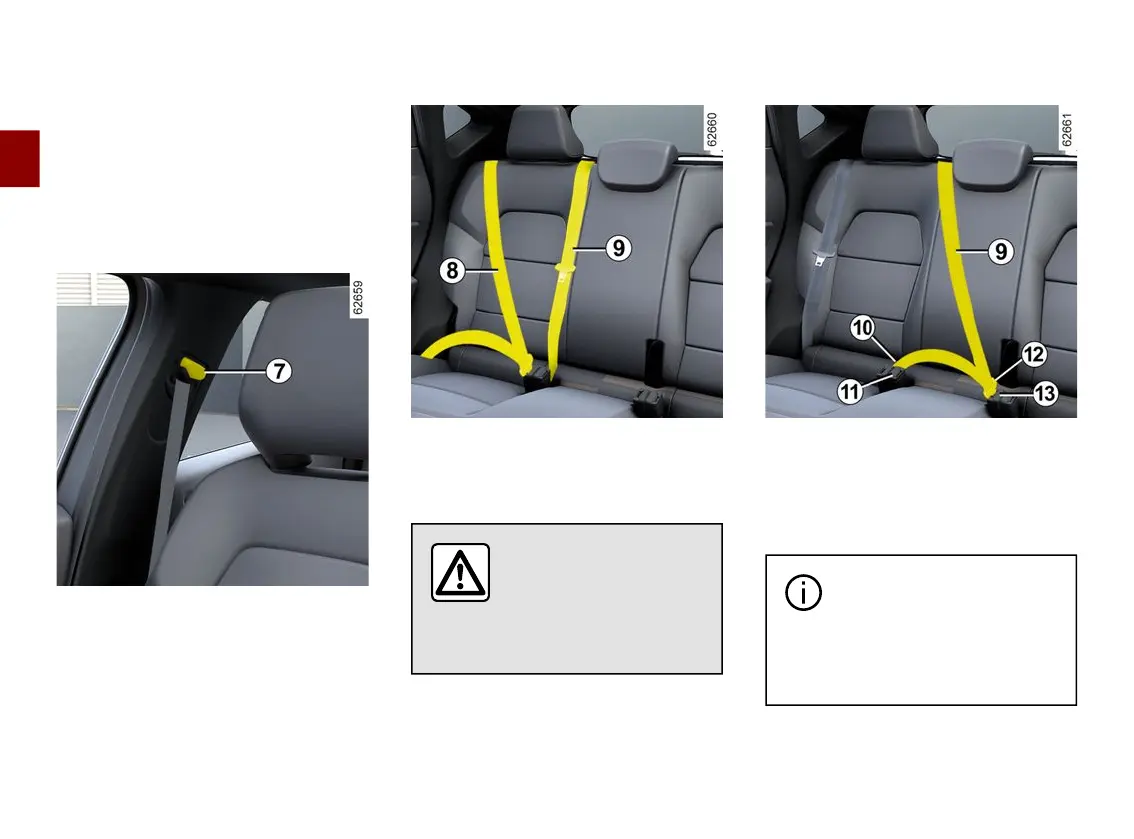 62659

7

62660

8

9

62661

9

10

11

12

13