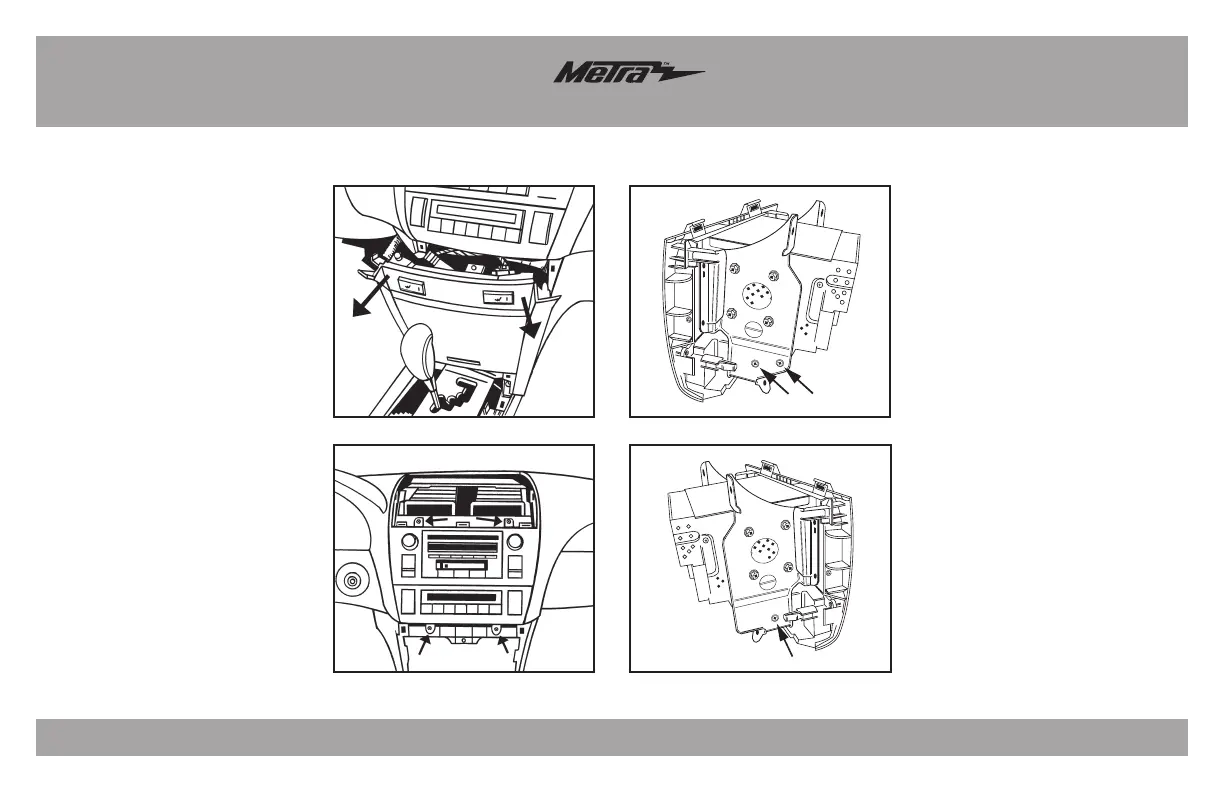 Metra™