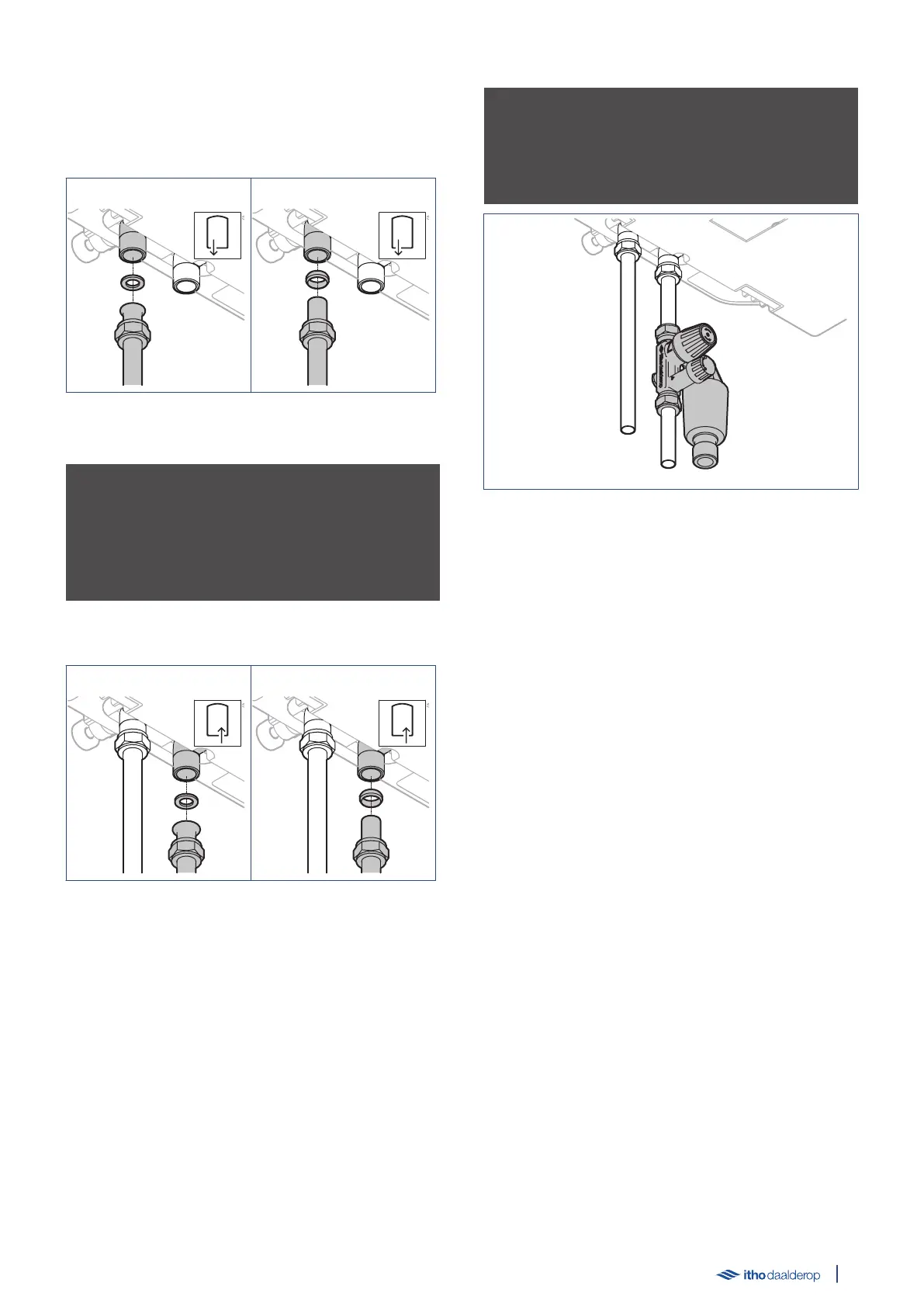 itho daalderop