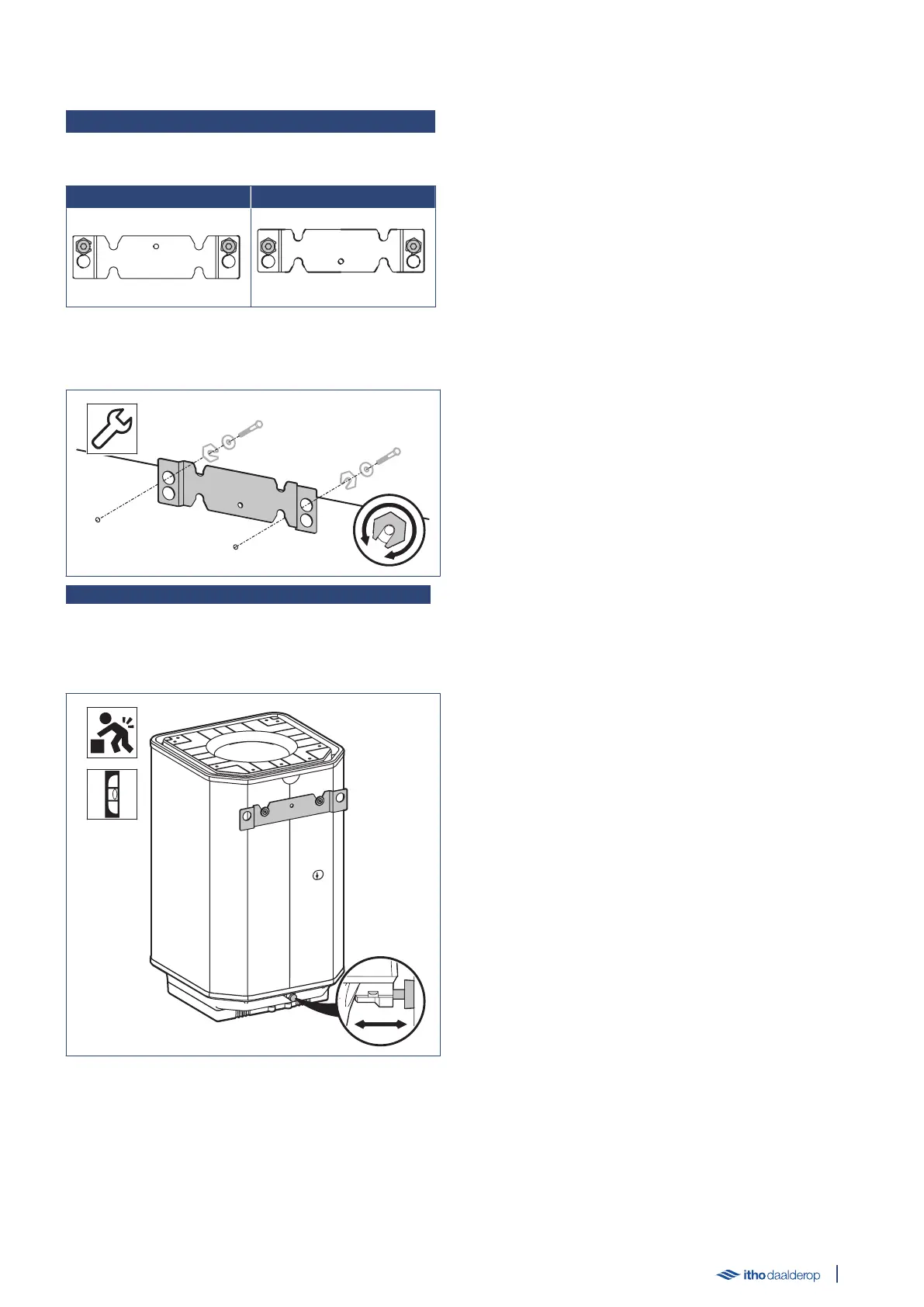 itho daalderop