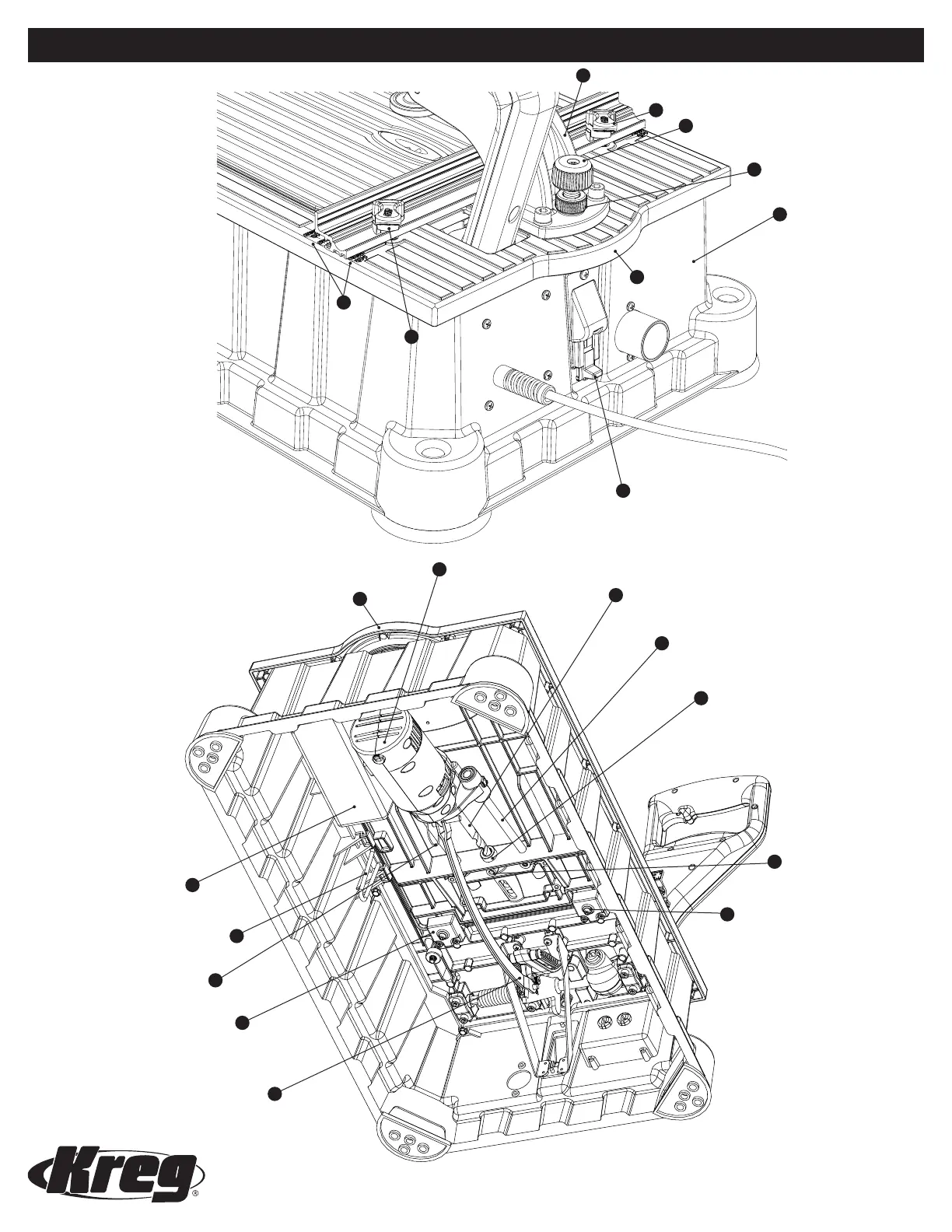 Kreg®