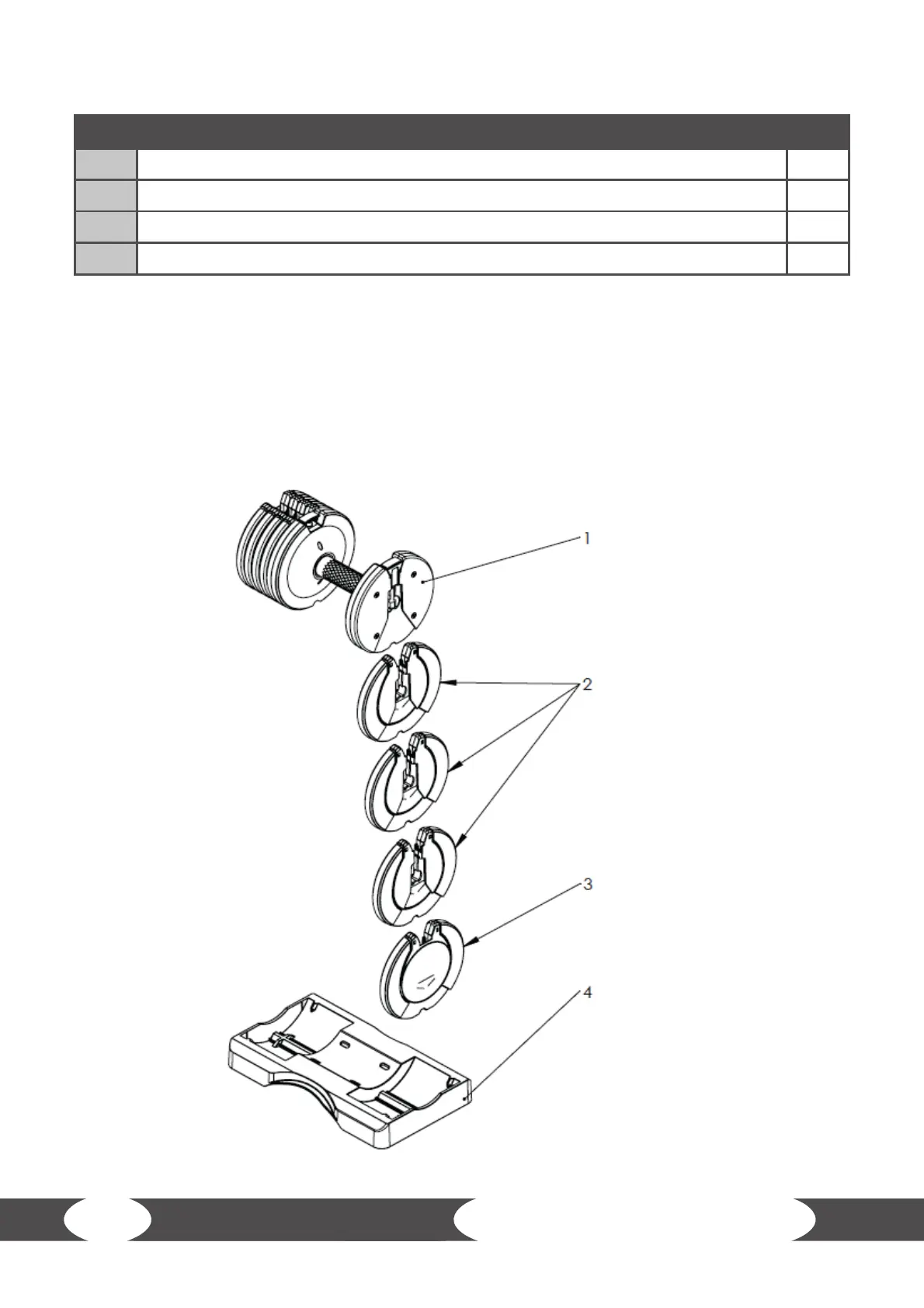 1

2

3

4