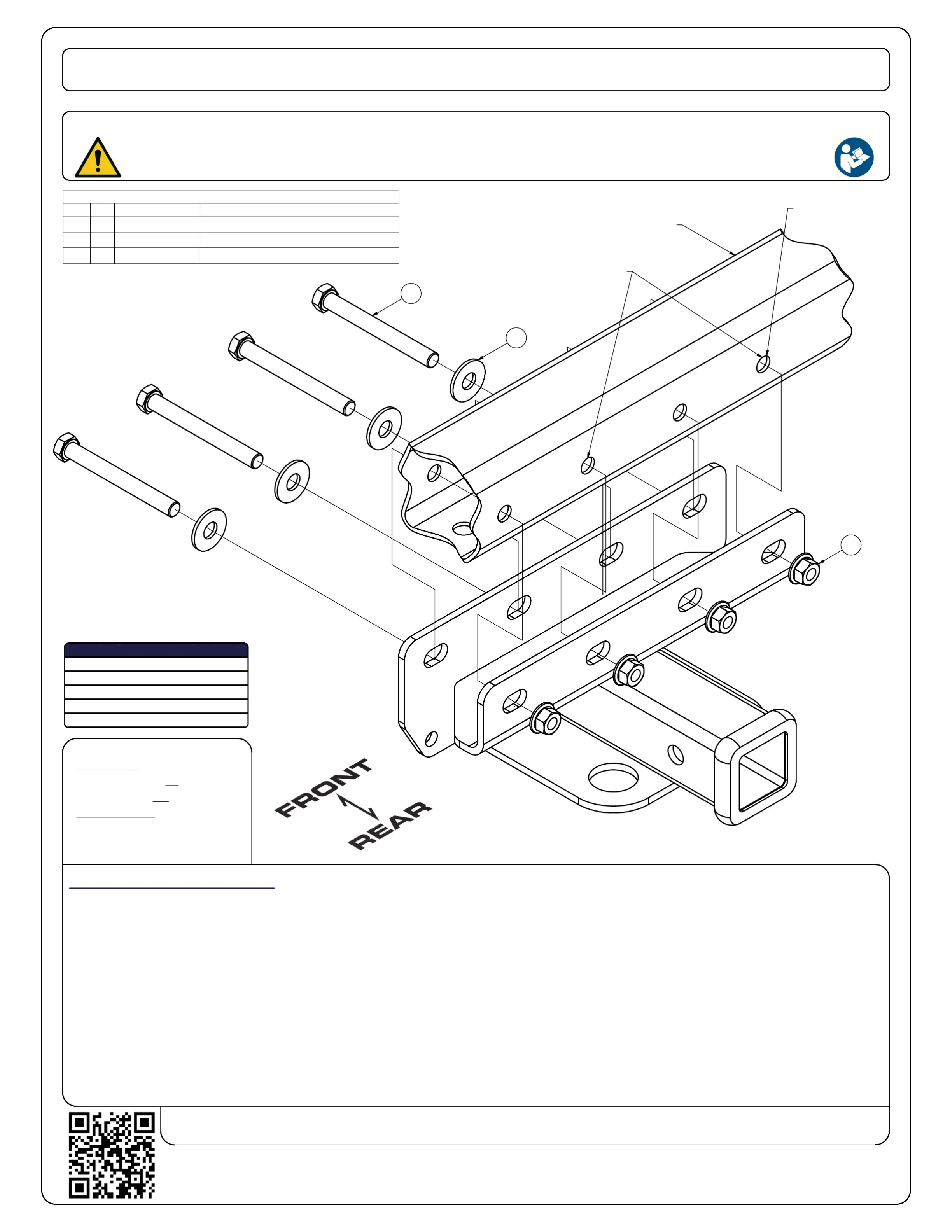 FRONT
REAR