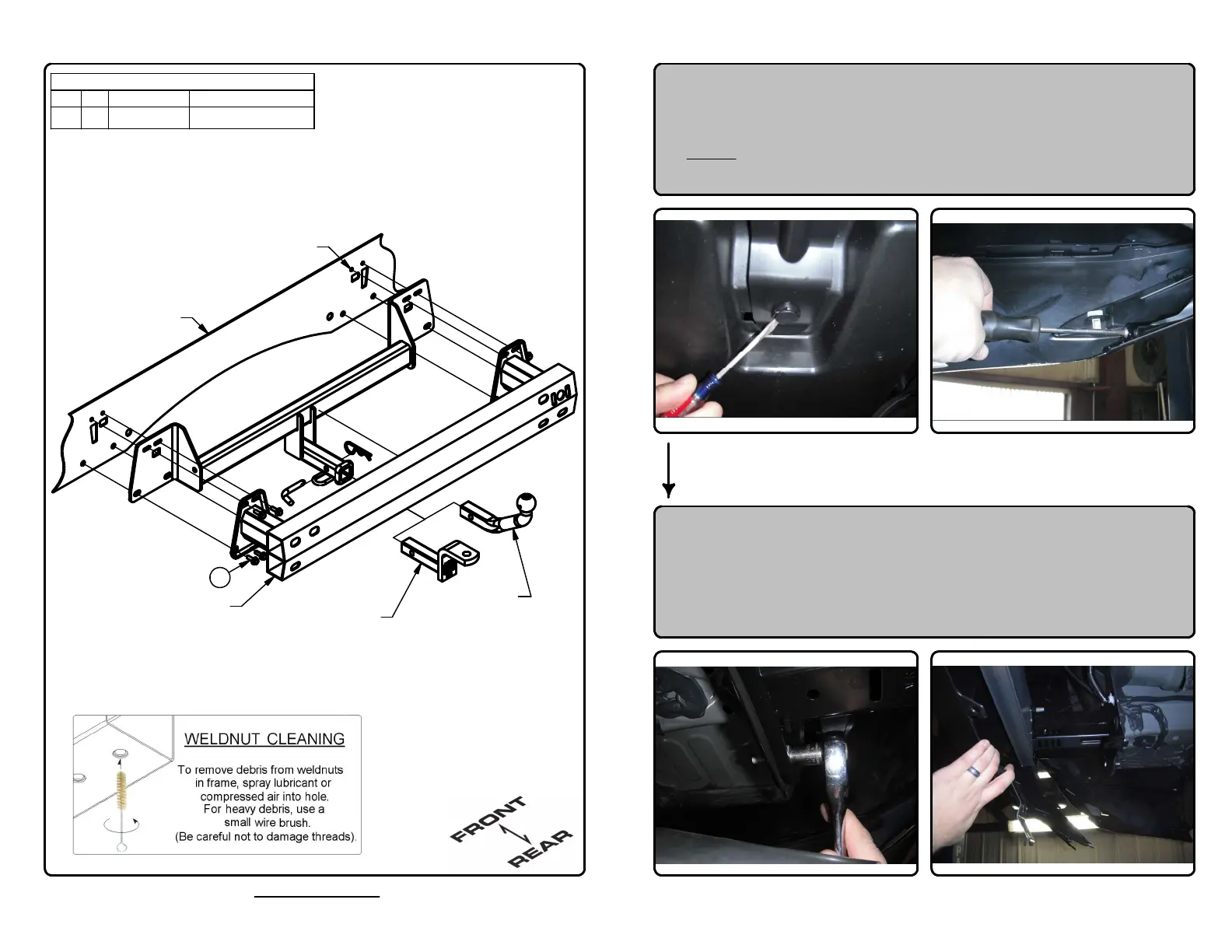 WELDNUT CLEANING

To remove debris from weldnuts in frame, spray lubricant or compressed air into hole. For heavy debris, use a small wire brush. (Be careful not to damage threads).

FRONT

REAR