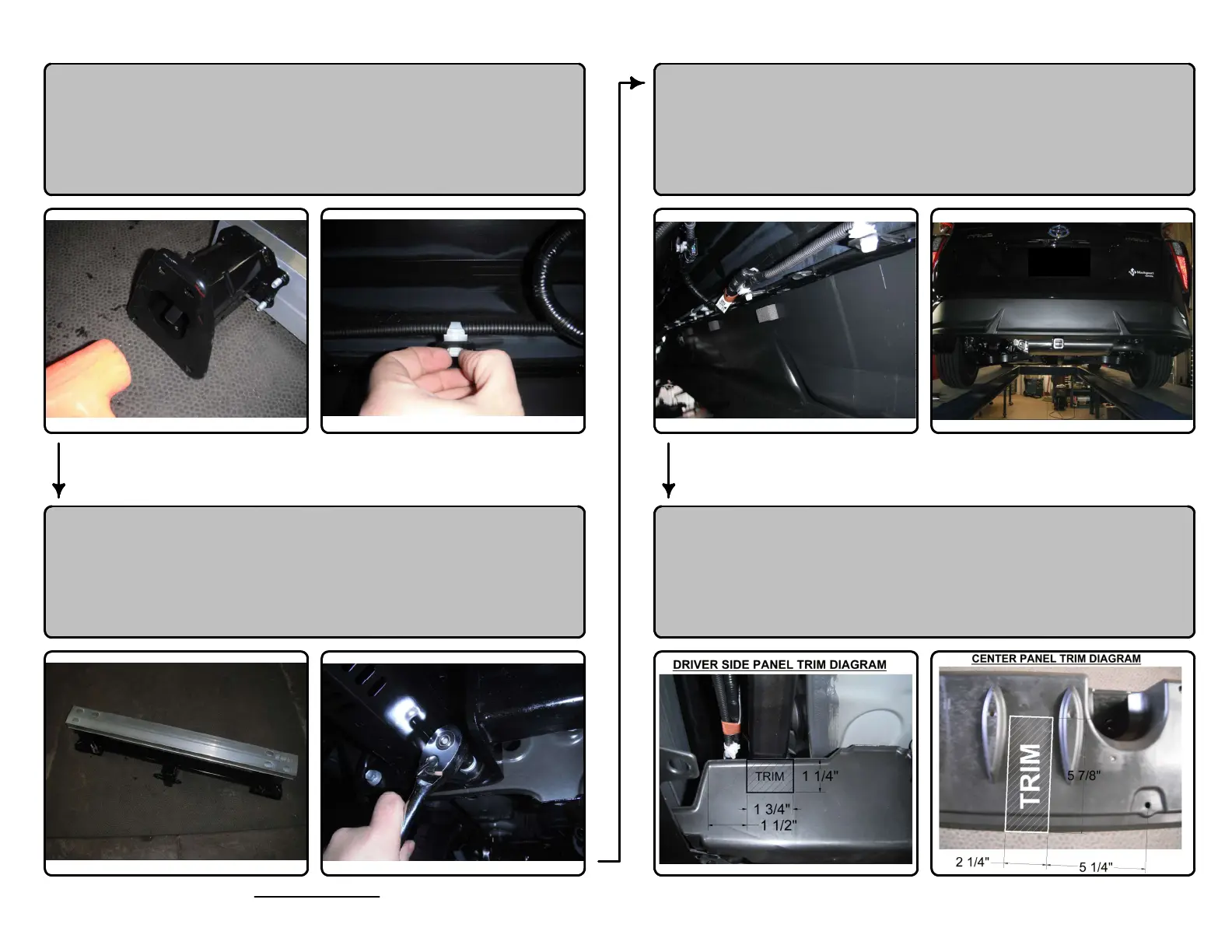 DRIVER SIDE PANEL TRIM DIAGRAM

TRIM

1 1/4"

1 3/4"

1 1/2"

CENTER PANEL TRIM DIAGRAM

TRIM

5 7/8"

2 1/4"

5 1/4"