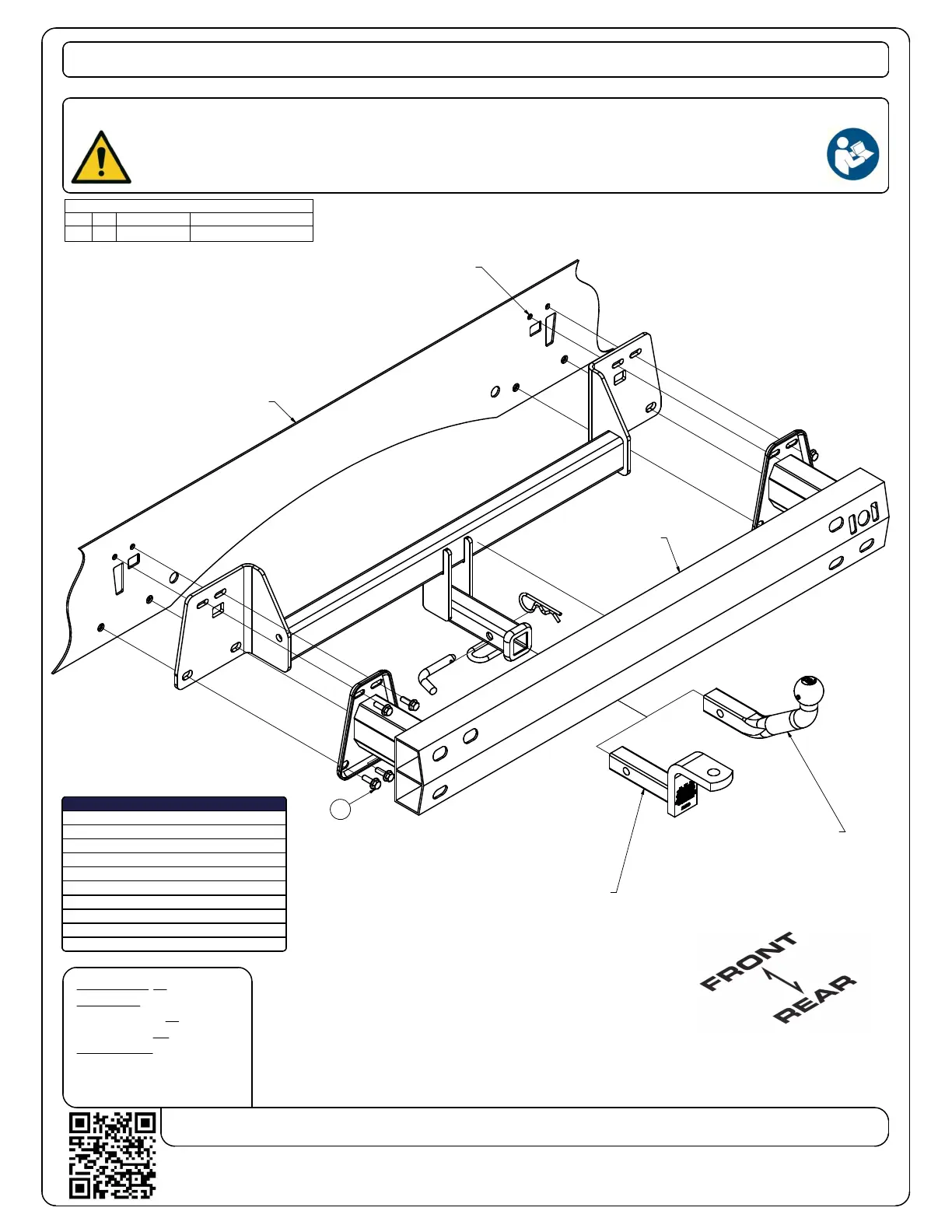 FRONT
REAR