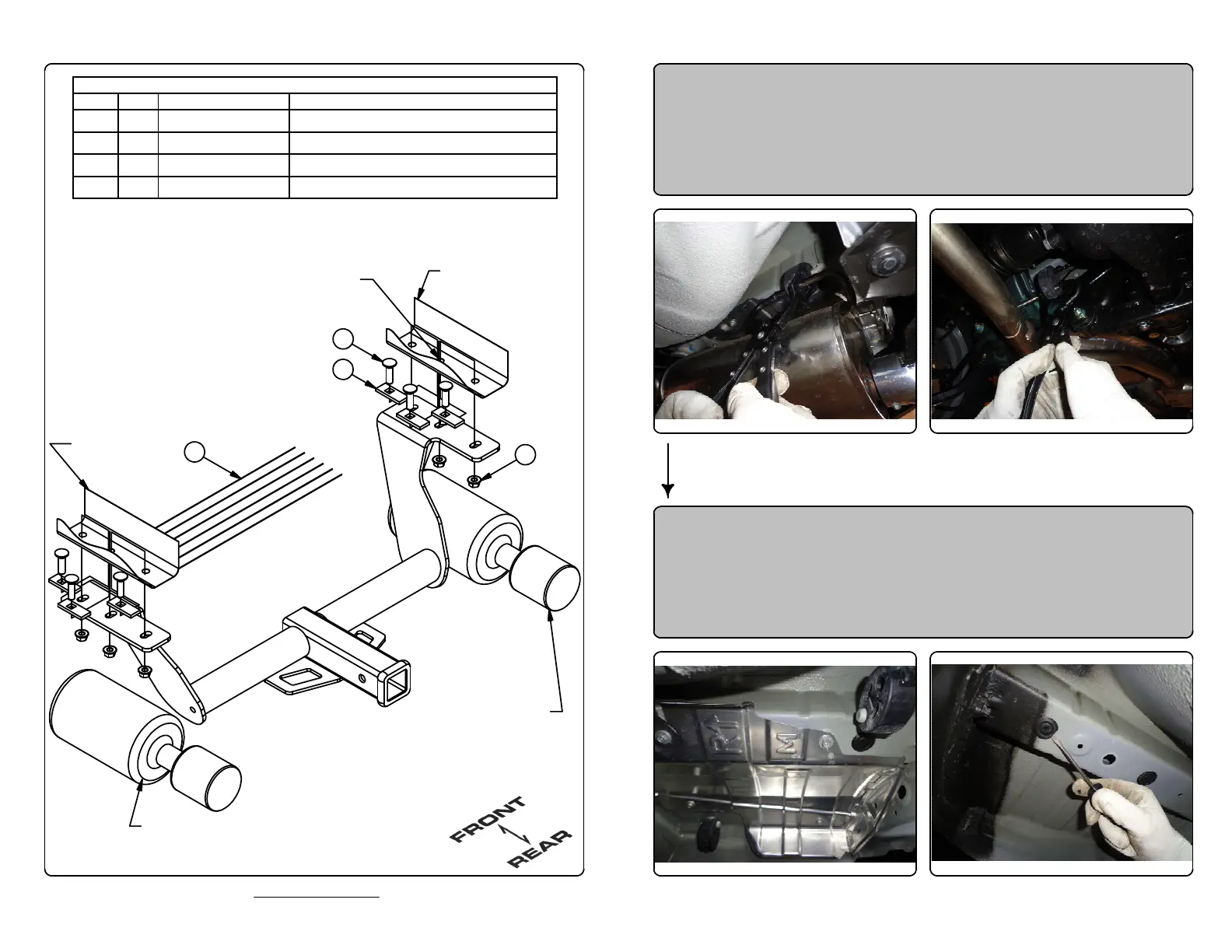 FRONT

REAR