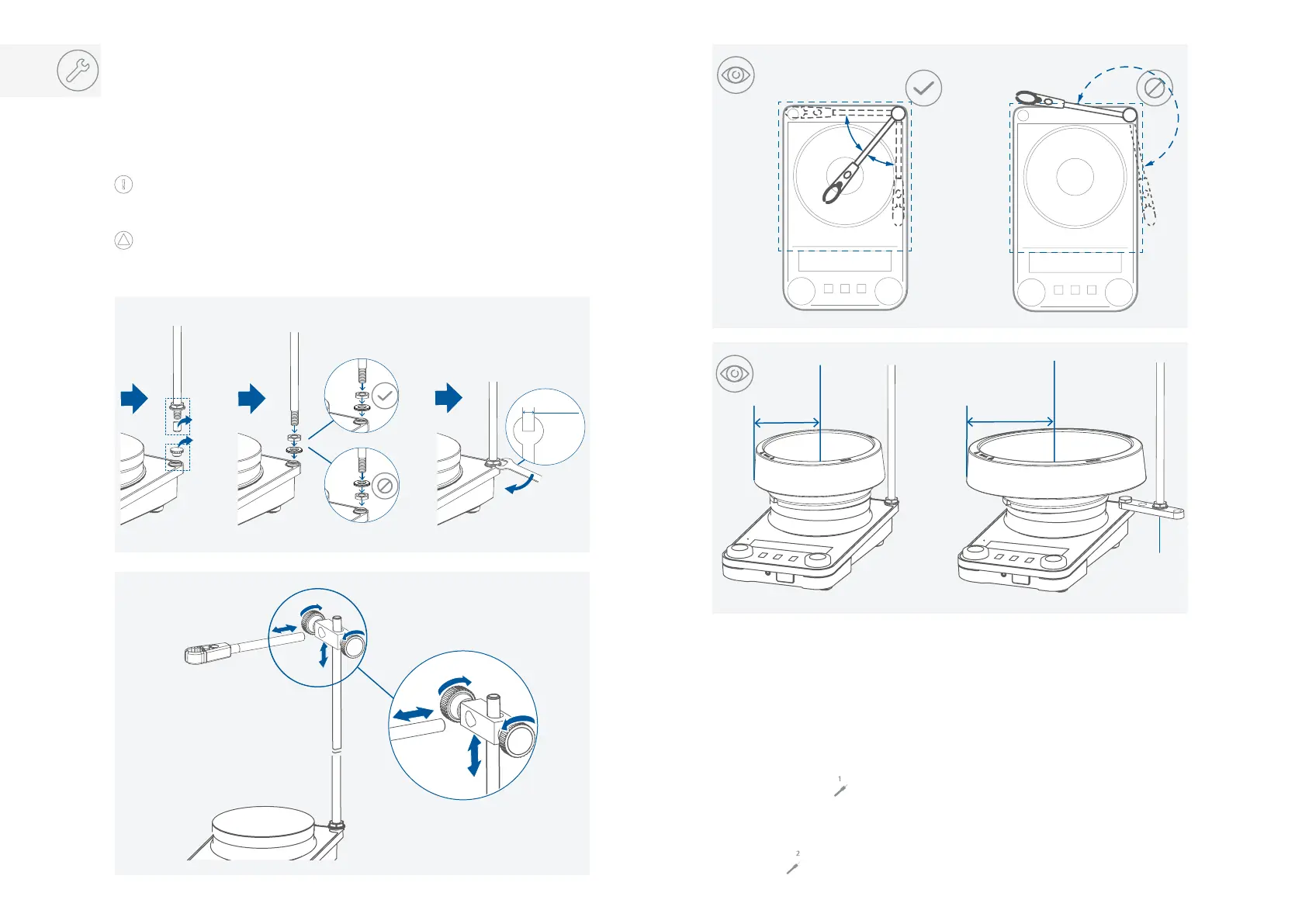 1

2