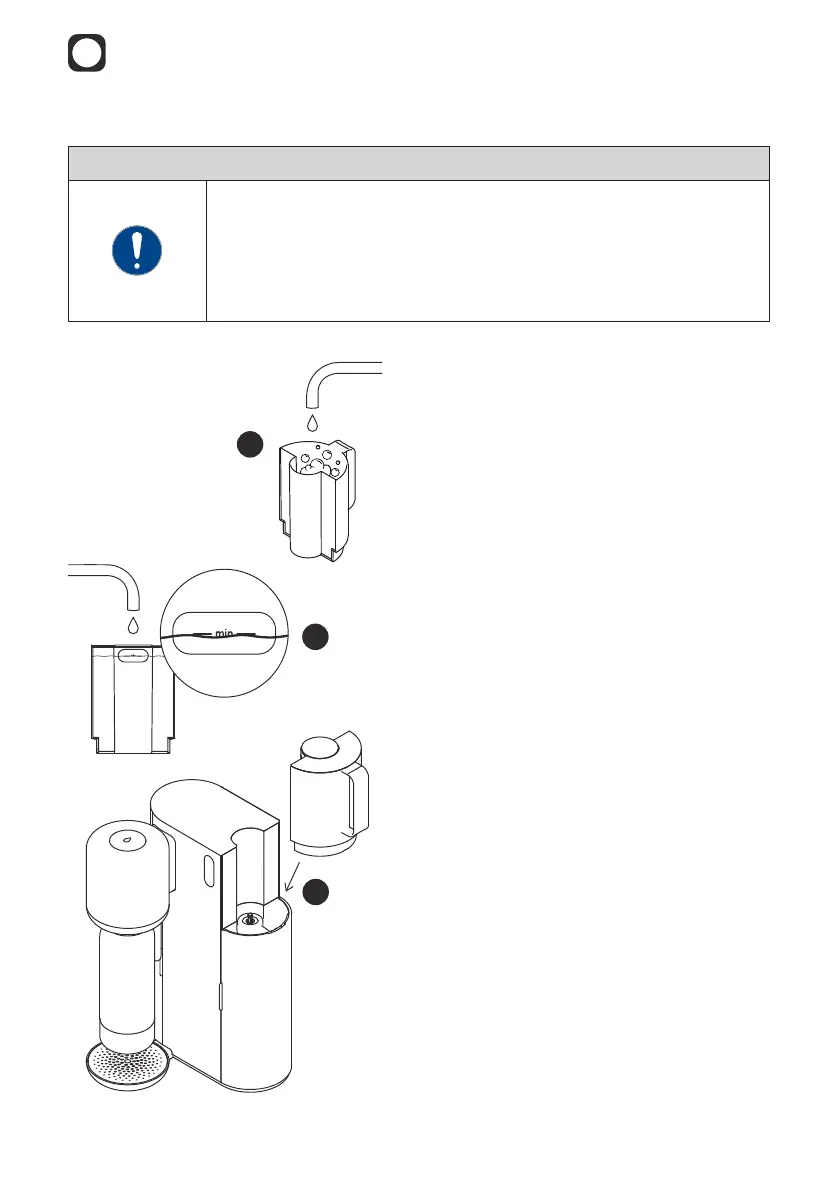 min