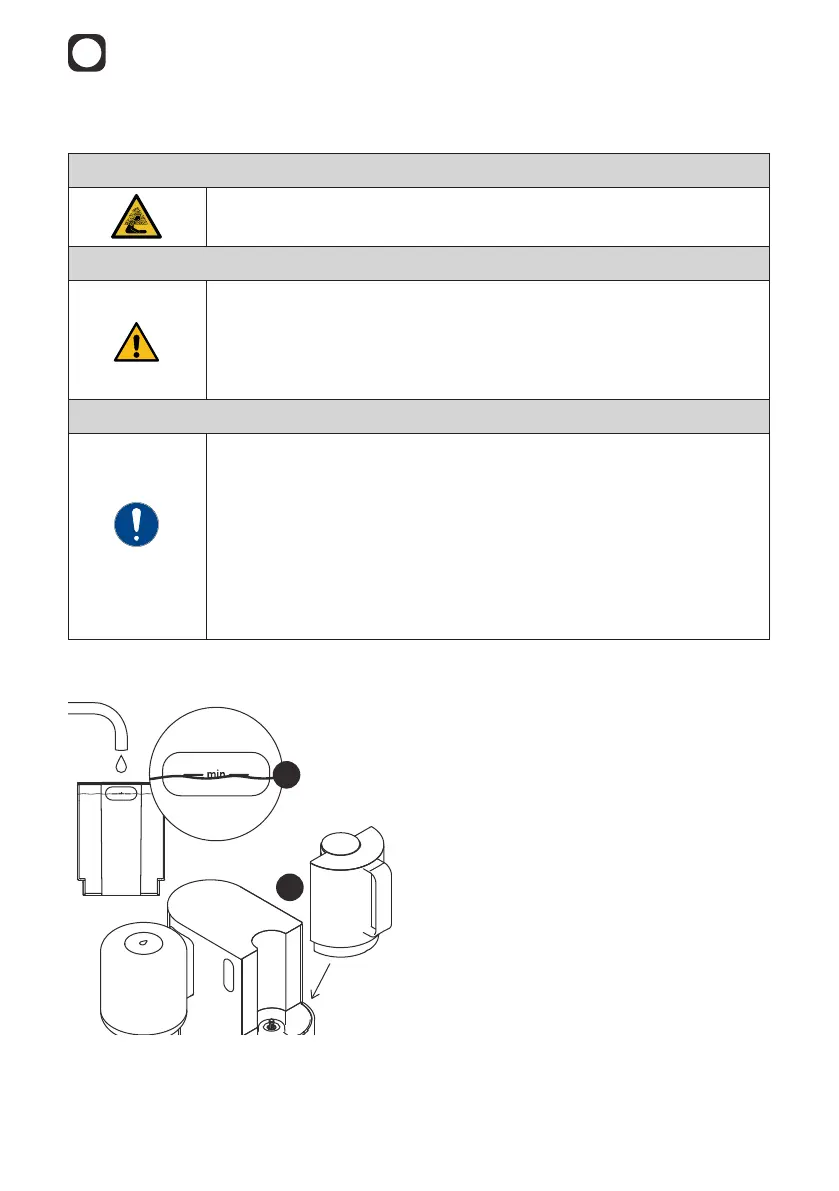 min