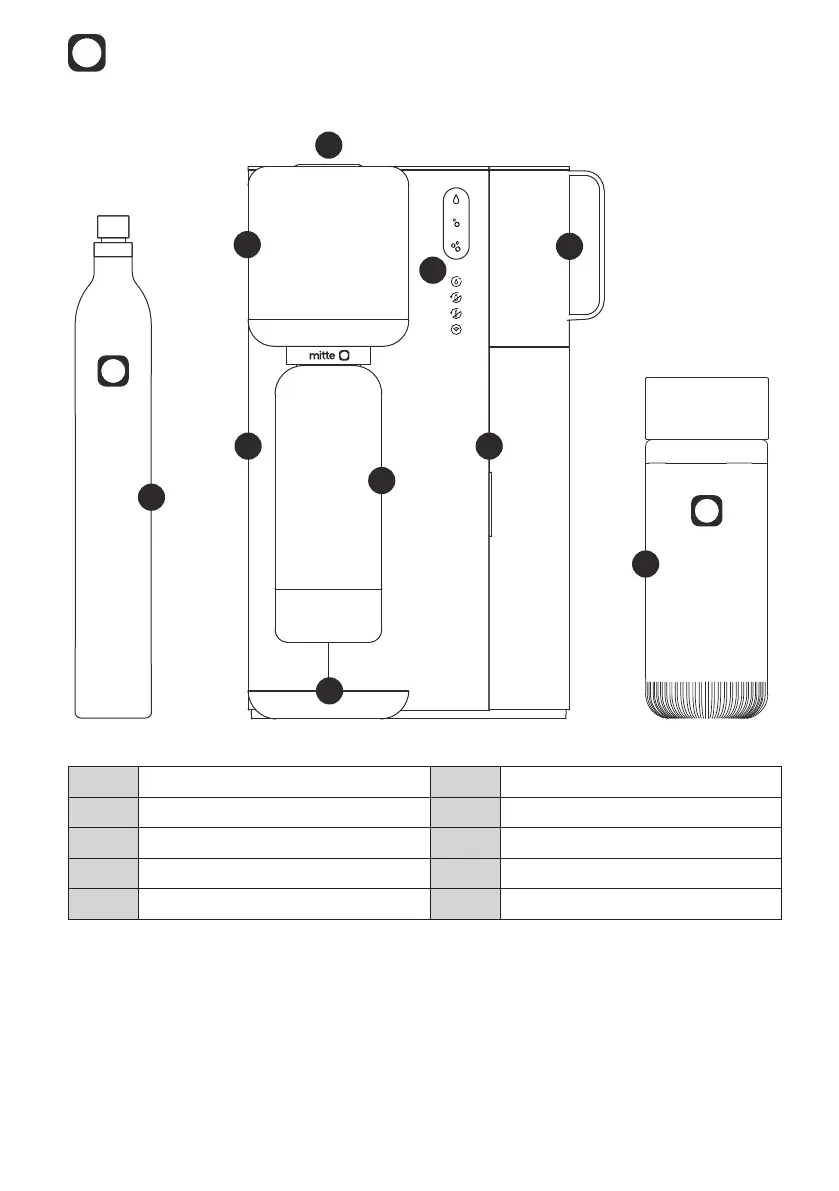 mitte