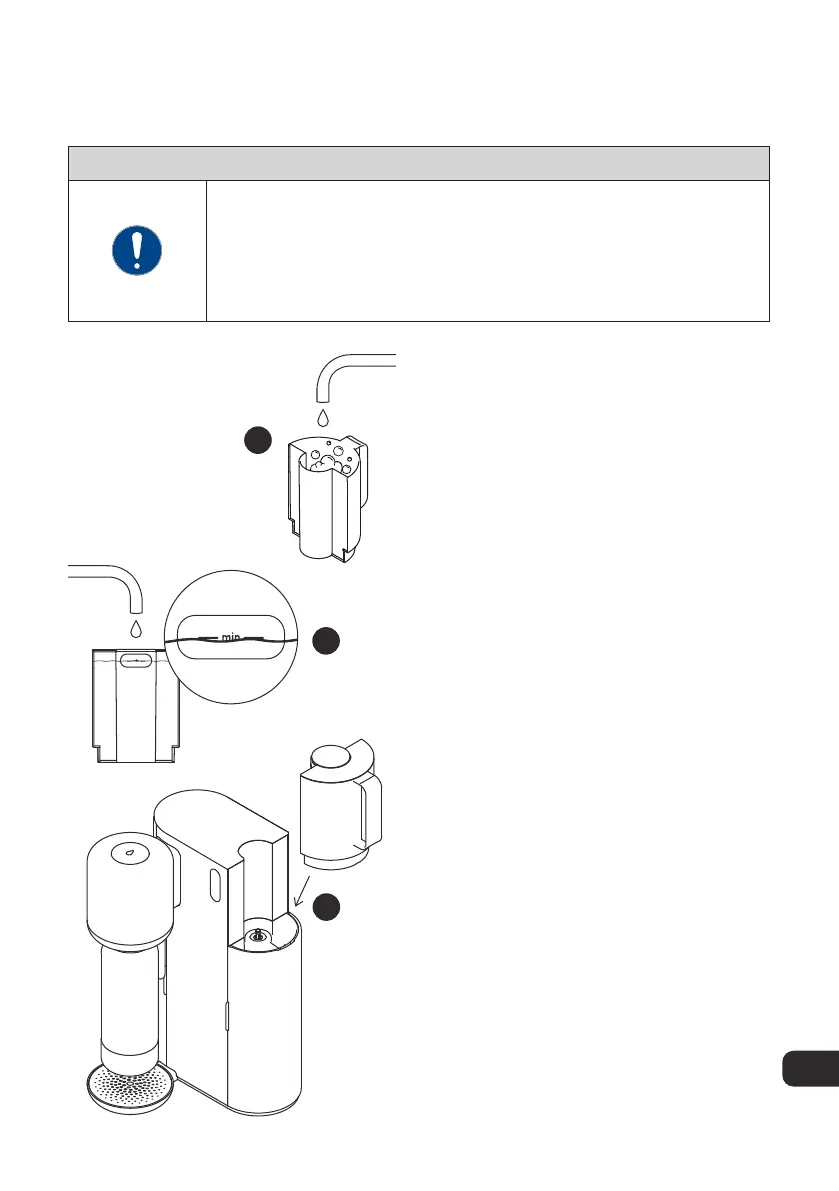 min