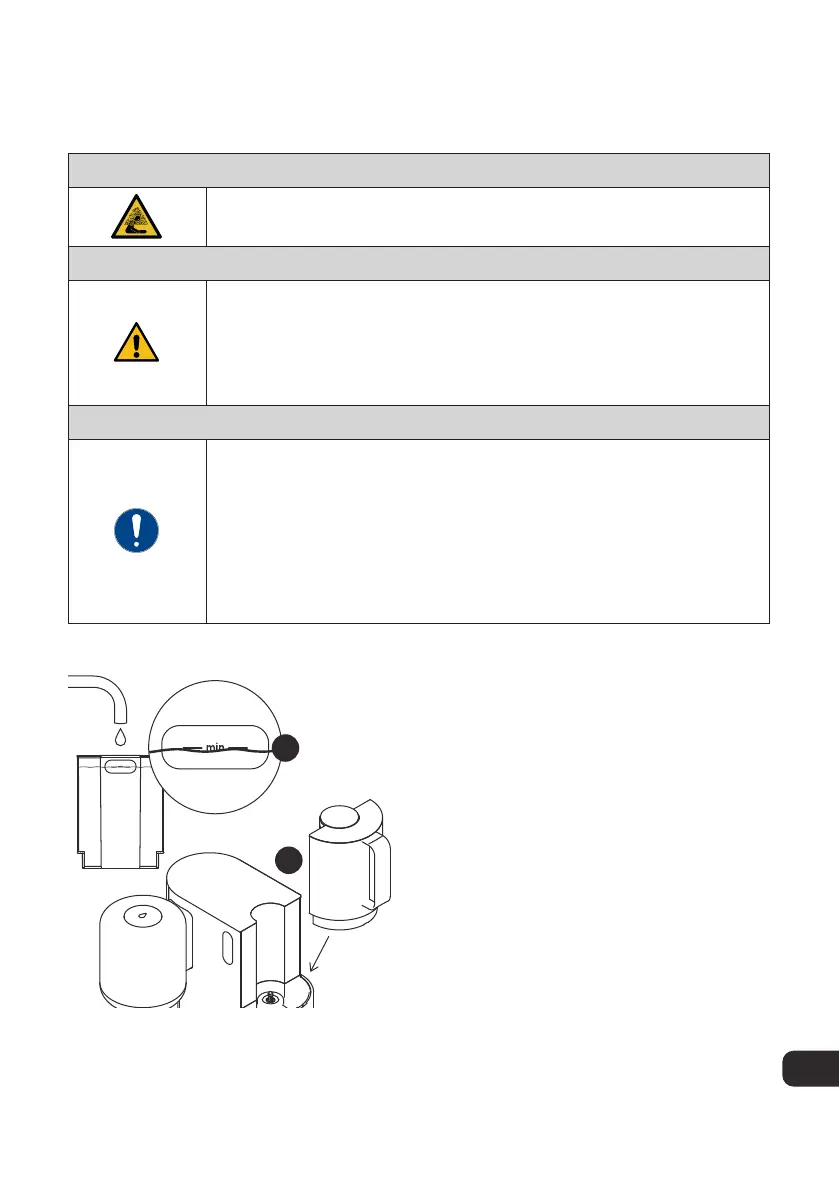 min