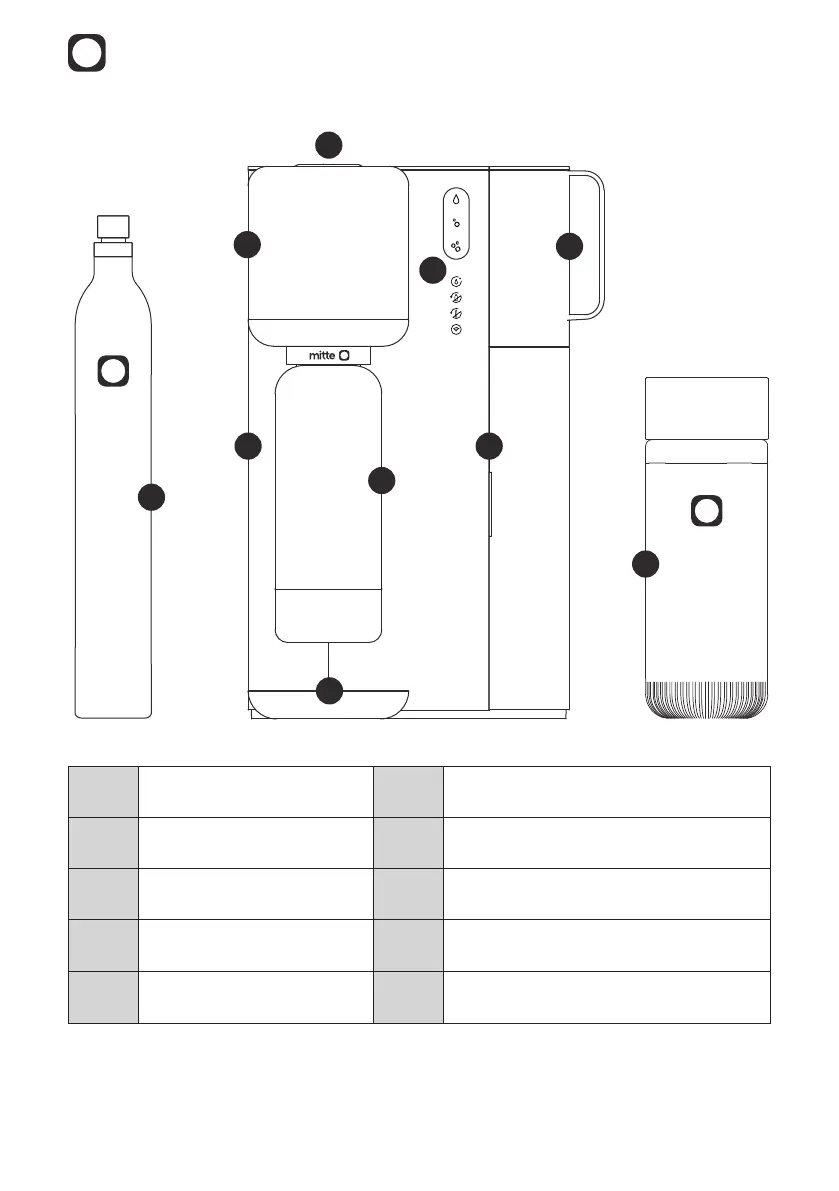 mitte