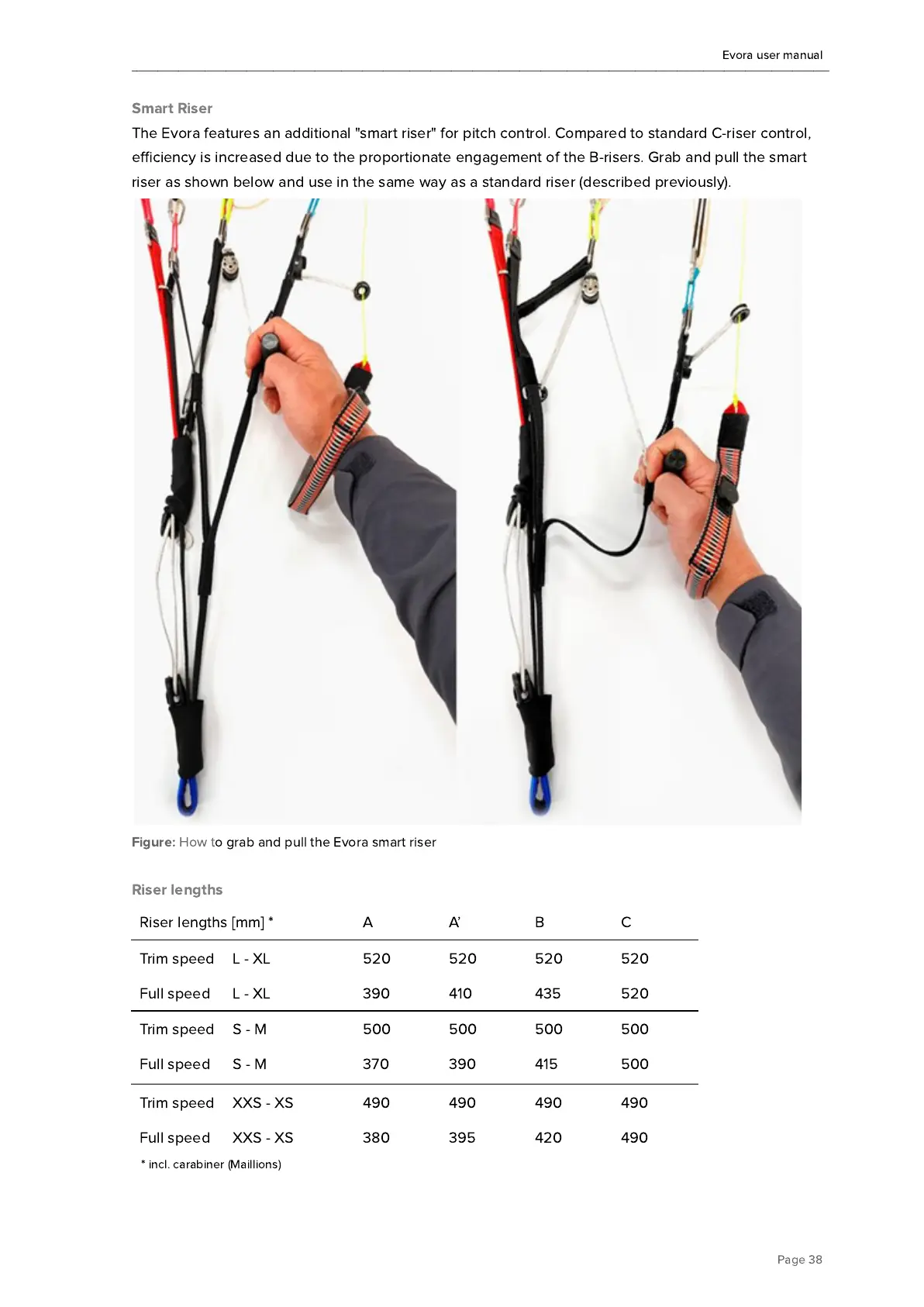 Evora user manual

Smart Riser

The Evora features an additional "smart riser" for pitch control. Compared to standard C-riser control, efficiency is increased due to the proportionate engagement of the B-risers. Grab and pull the smart riser as shown below and use in the same way as a standard riser (described previously).

Figure: How to grab and pull the Evora smart riser

Riser lengths

| Riser lengths [mm] * | | A | A' | B | C |
|---|---|---|---|---|---|
| Trim speed | L - XL | 520 | 520 | 520 | 520 |
| Full speed | L - XL | 390 | 410 | 435 | 520 |
| Trim speed | S - M | 500 | 500 | 500 | 500 |
| Full speed | S - M | 370 | 390 | 415 | 500 |
| Trim speed | XXS - XS | 490 | 490 | 490 | 490 |
| Full speed | XXS - XS | 380 | 395 | 420 | 490 |

* incl. carabiner (Maillions)

Page 38