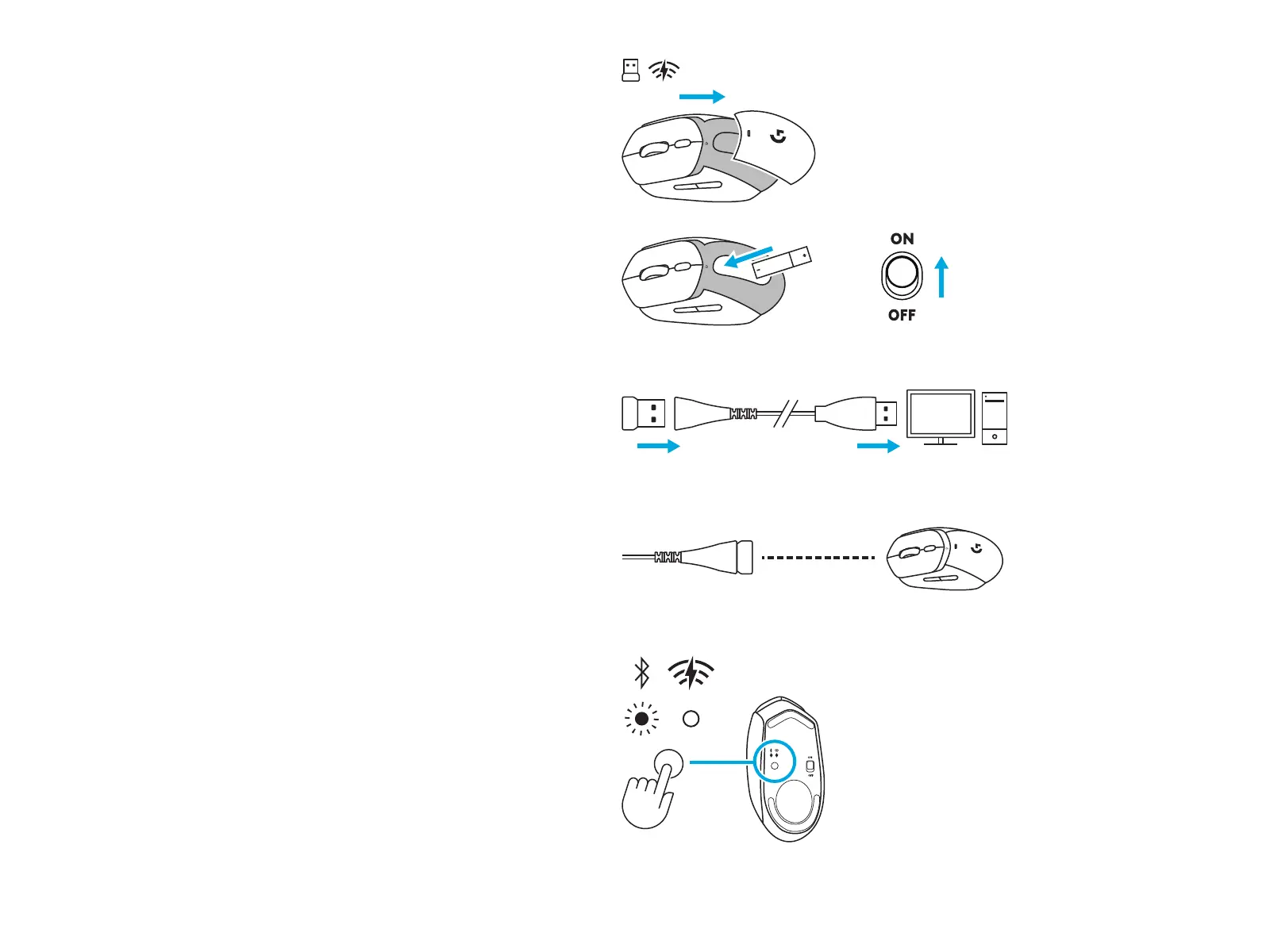 ON
OFF