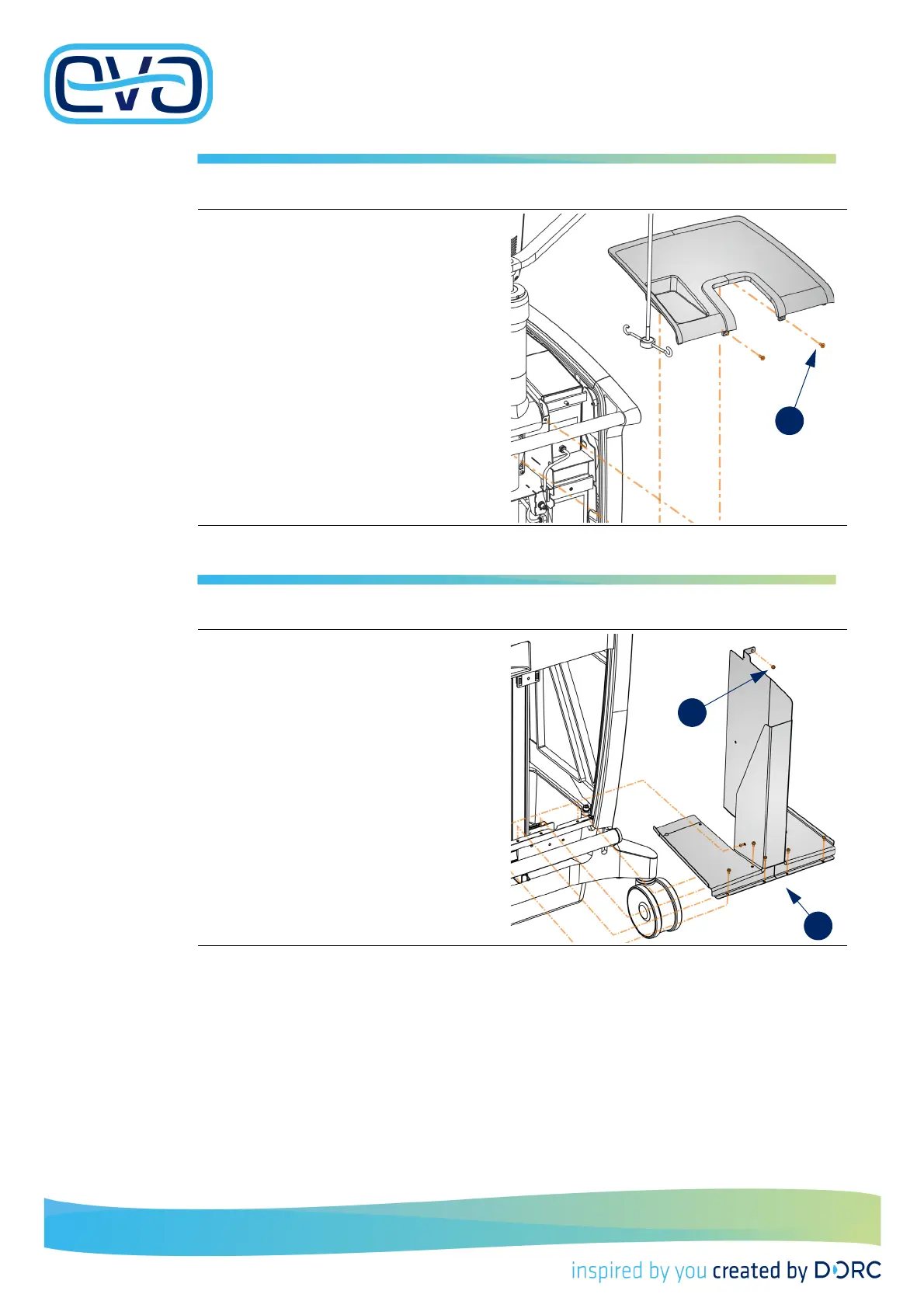 eva

inspired by you created by DORC