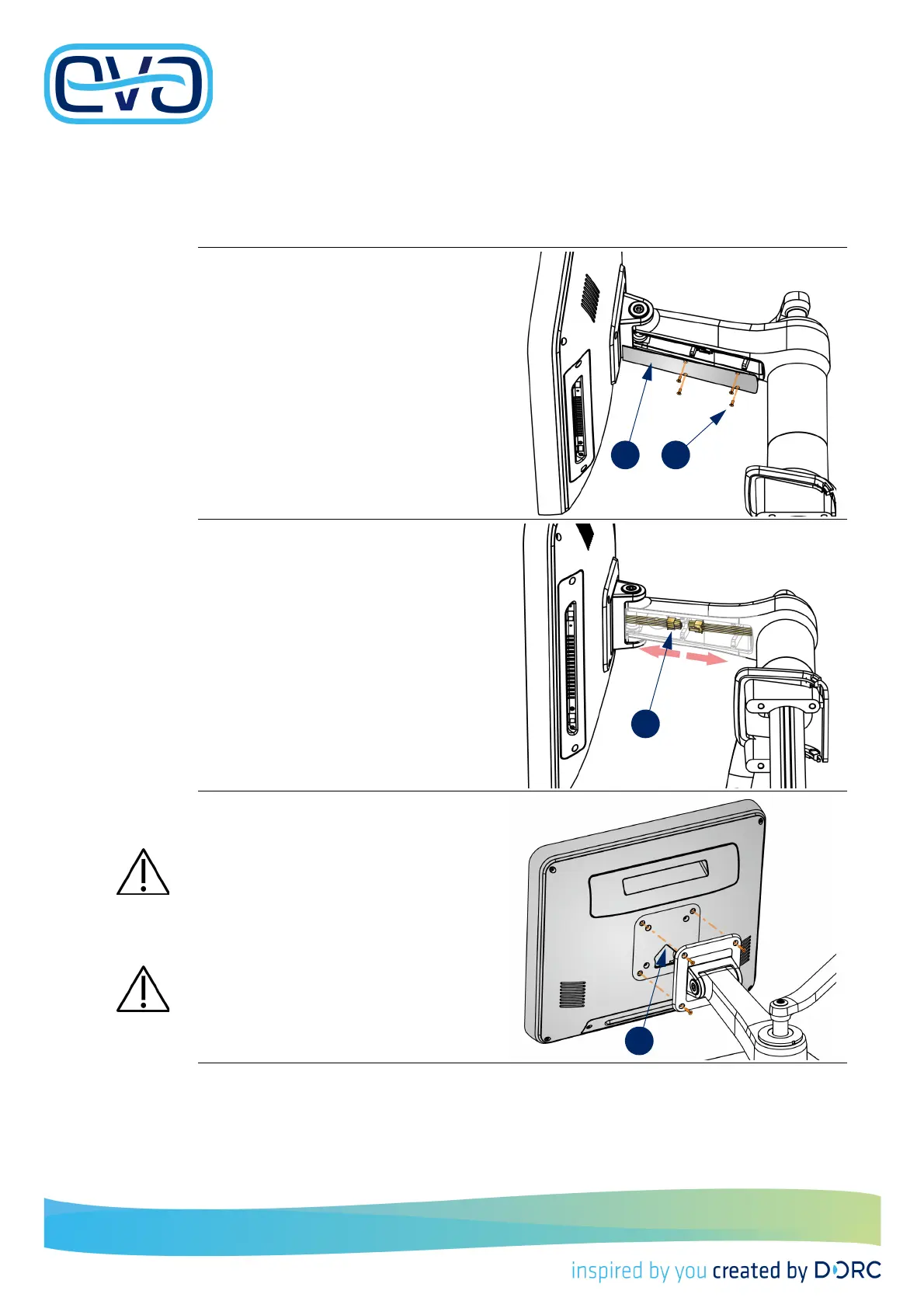 eva

inspired by you created by DORC