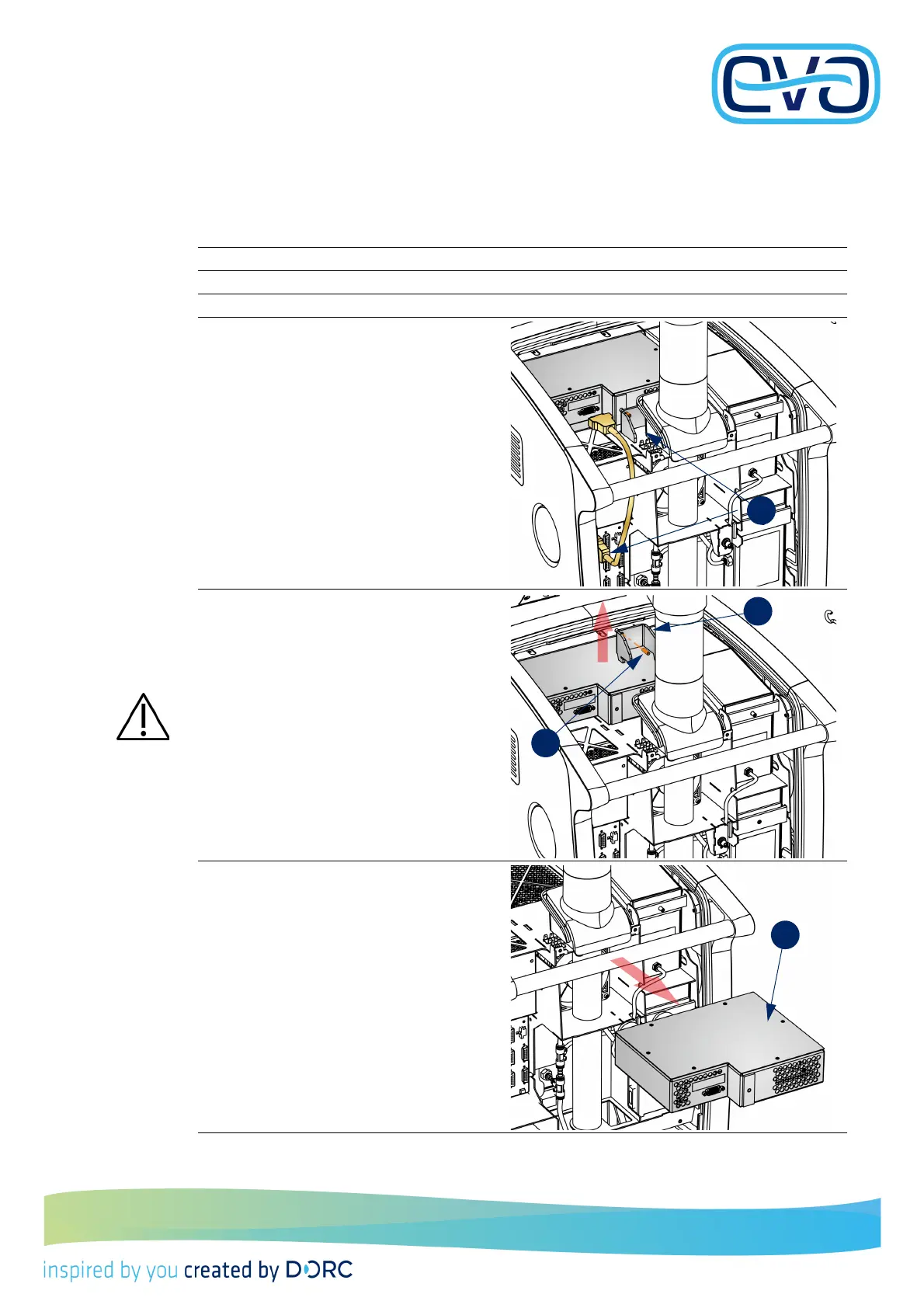 eva

inspired by you created by DORC