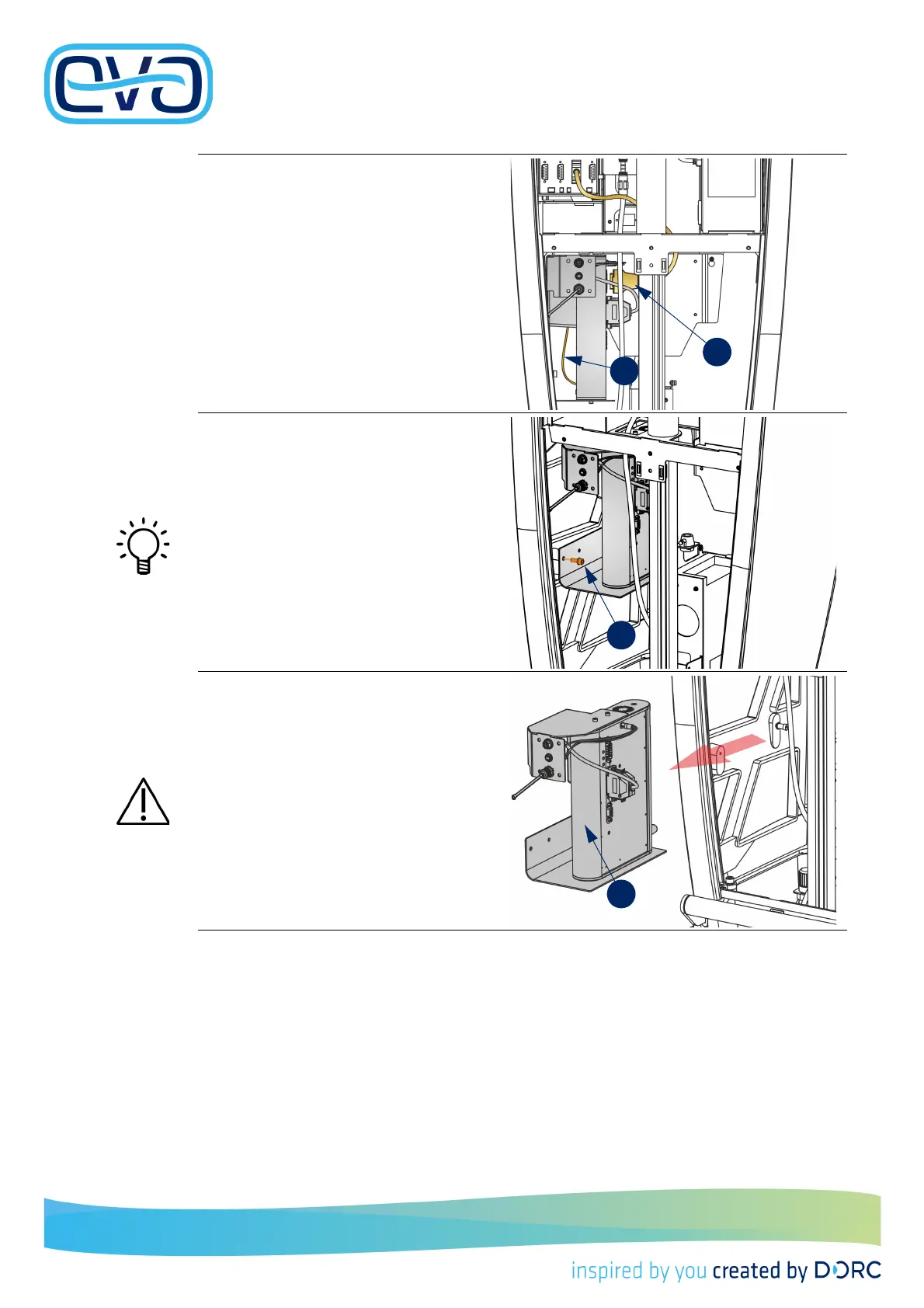 eva

inspired by you created by DORC